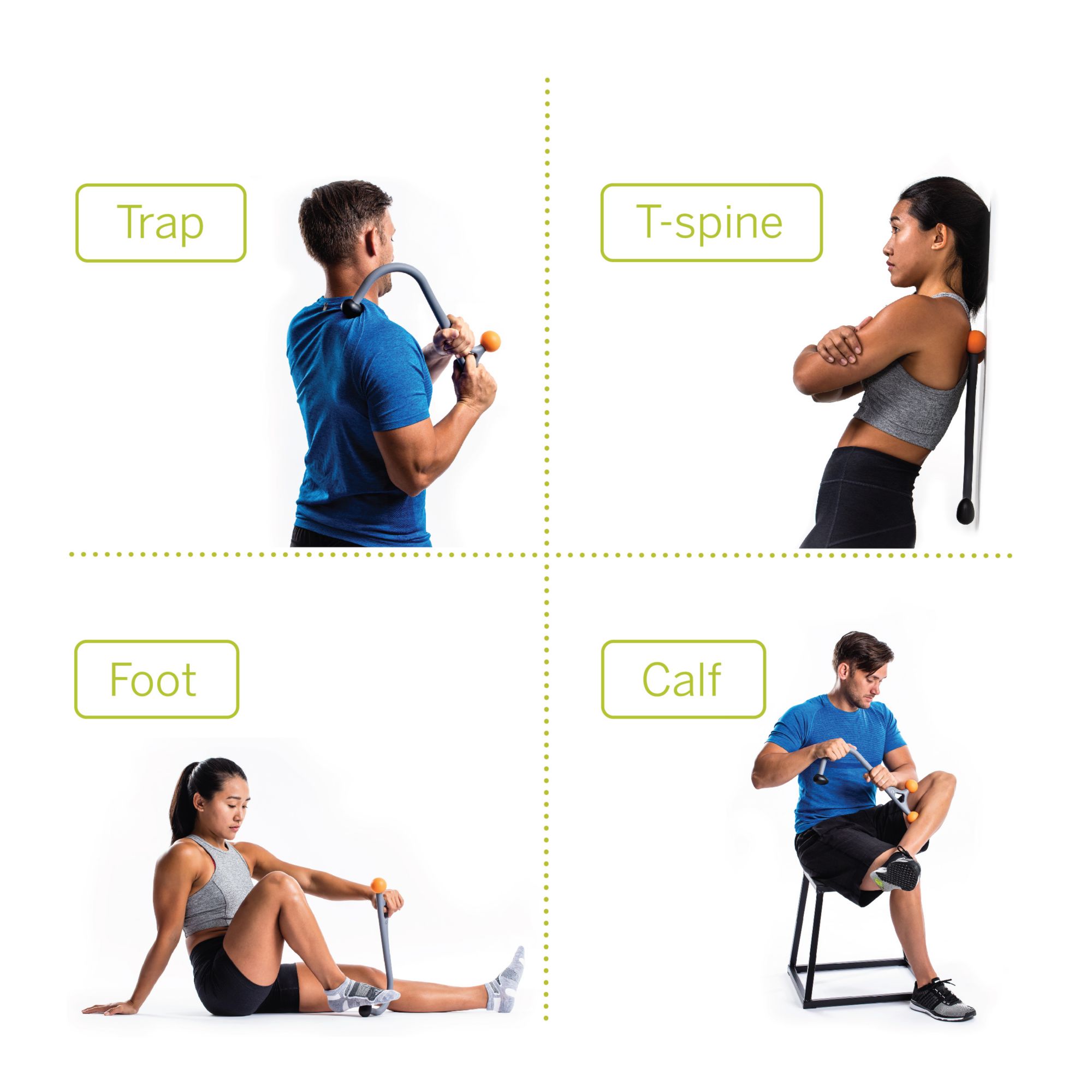 Trap

T-spine

Foot

Calf