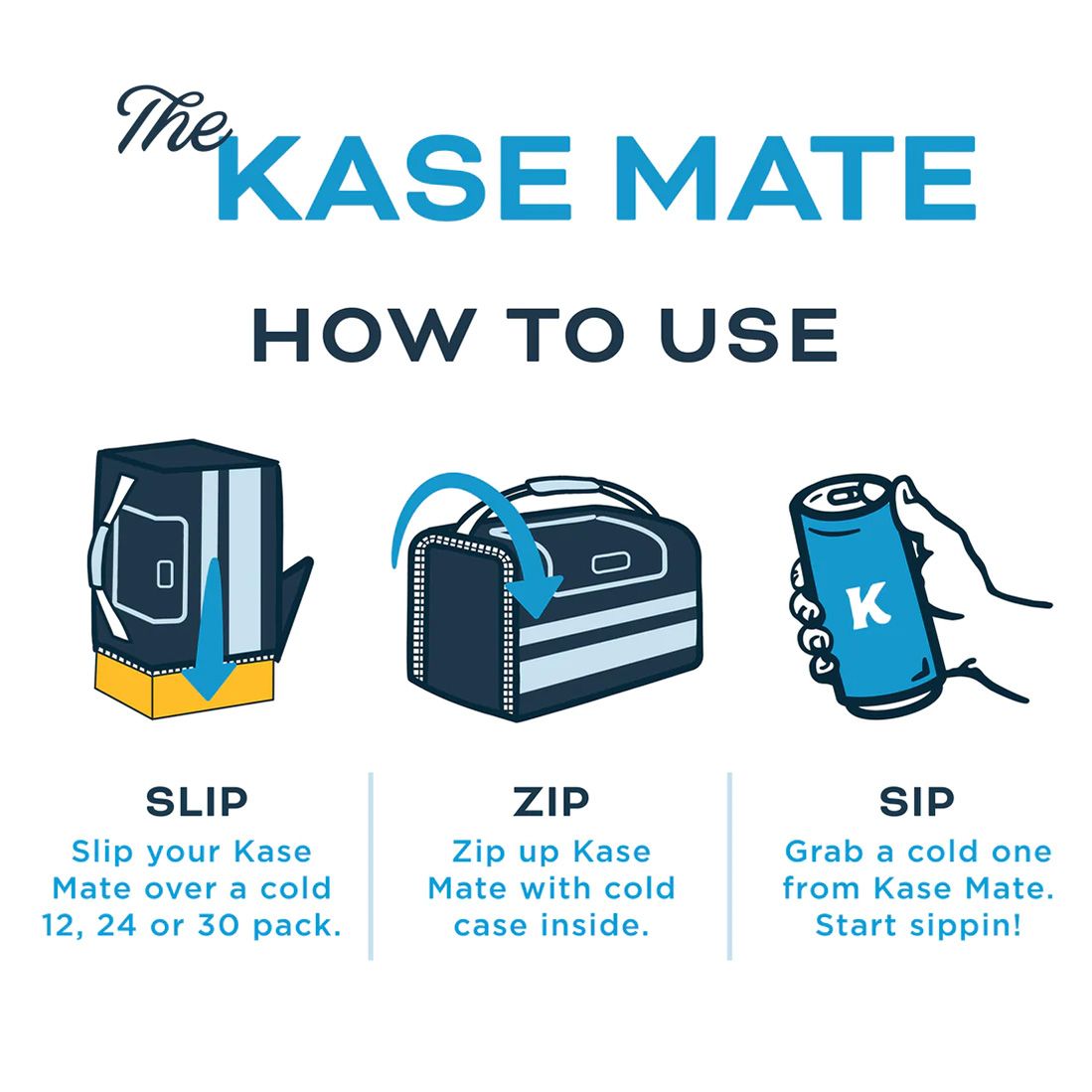 The KASE MATE

HOW TO USE

K

SLIP
Slip your Kase Mate over a cold 12, 24 or 30 pack.

ZIP
Zip up Kase Mate with cold case inside.

SIP
Grab a cold one from Kase Mate. Start sippin!