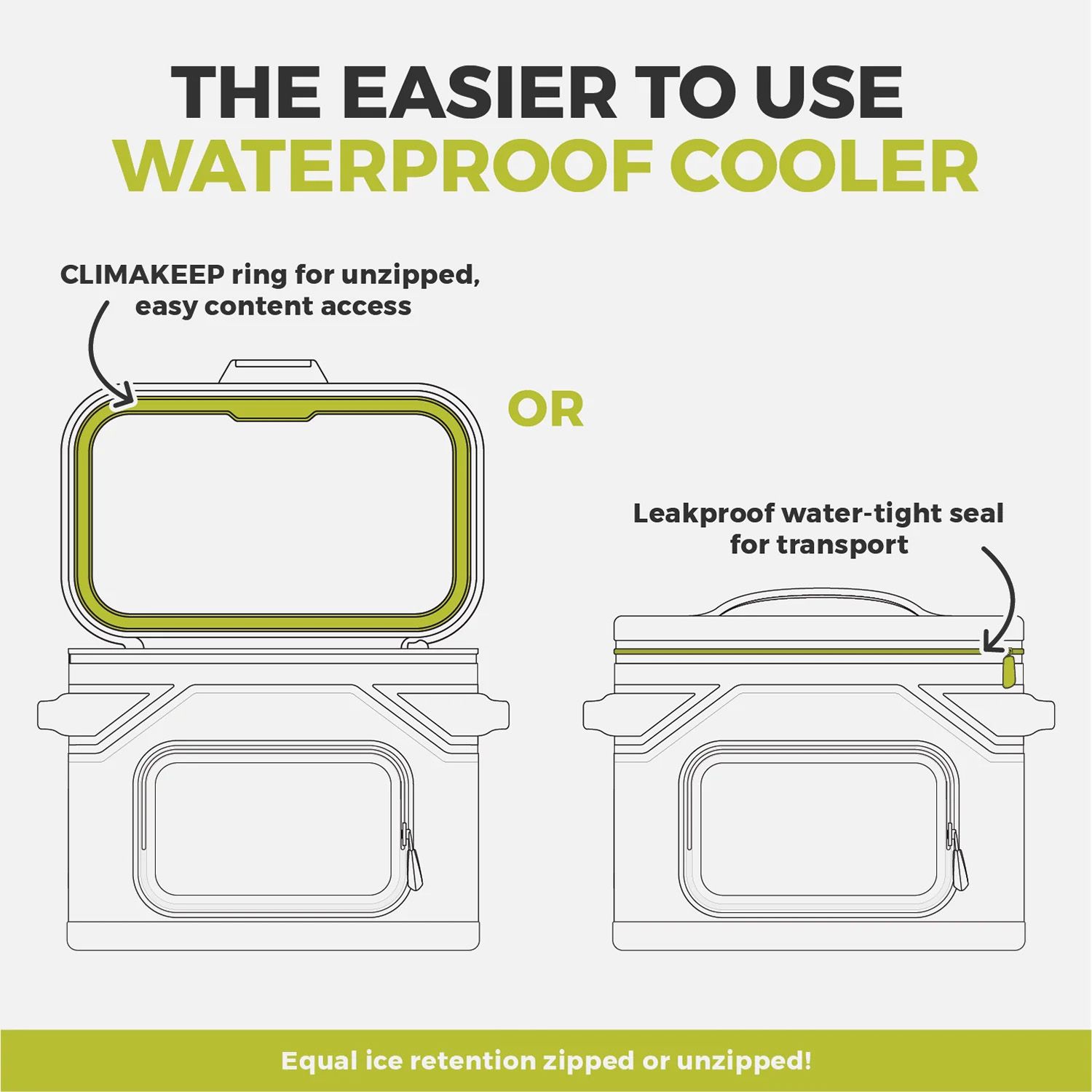 THE EASIER TO USE
WATERPROOF COOLER

CLIMAKEEP ring for unzipped, easy content access

OR

Leakproof water-tight seal for transport

Equal ice retention zipped or unzipped!