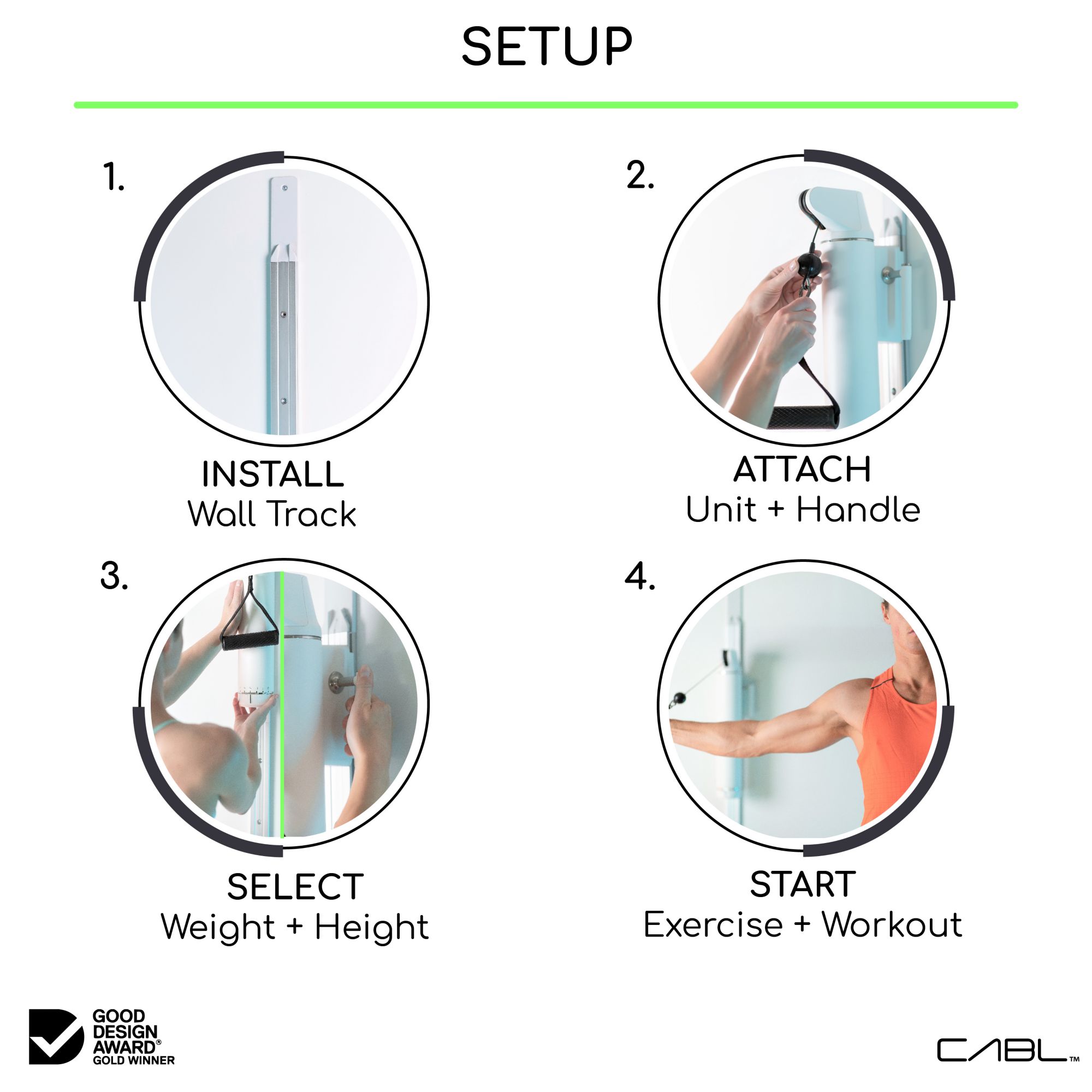 SETUP

1.

INSTALL
Wall Track

2.

ATTACH
Unit + Handle

3.

SELECT
Weight + Height

4.

START
Exercise + Workout

GOOD DESIGN AWARD®
GOLD WINNER

CABL™