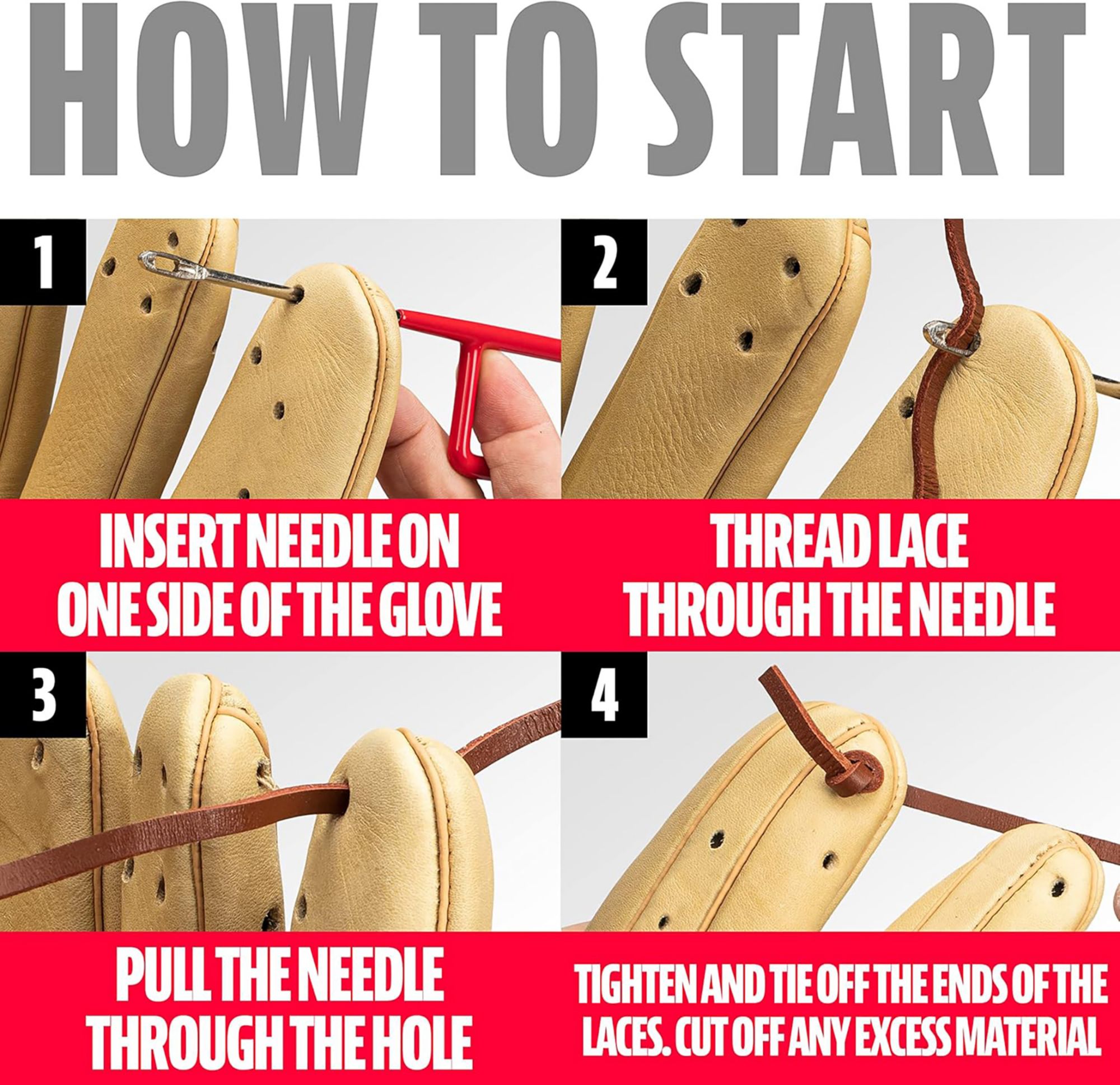 HOW TO START

1

INSERT NEEDLE ON ONE SIDE OF THE GLOVE

2

THREAD LACE THROUGH THE NEEDLE

3

PULL THE NEEDLE THROUGH THE HOLE

4

TIGHTEN AND TIE OFF THE ENDS OF THE LACES. CUT OFF ANY EXCESS MATERIAL