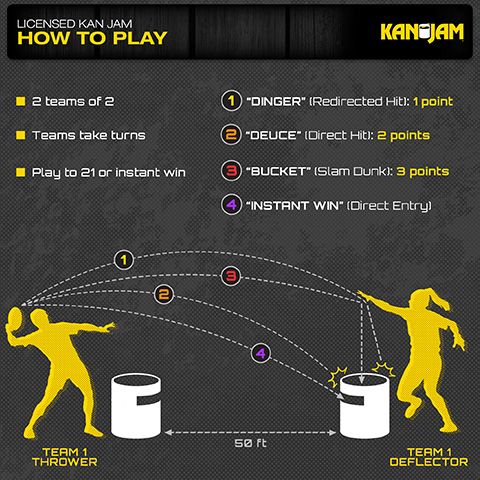 LICENSED KAN JAM
HOW TO PLAY

KANJAM

2 teams of 2

Teams take turns

Play to 21 or instant win

1 "DINGER" (Redirected Hit): 1 point

2 "DEUCE" (Direct Hit): 2 points

3 "BUCKET" (Slam Dunk): 3 points

4 "INSTANT WIN" (Direct Entry)

1

3

2

4

50 ft

TEAM 1
THROWER

TEAM 1
DEFLECTOR