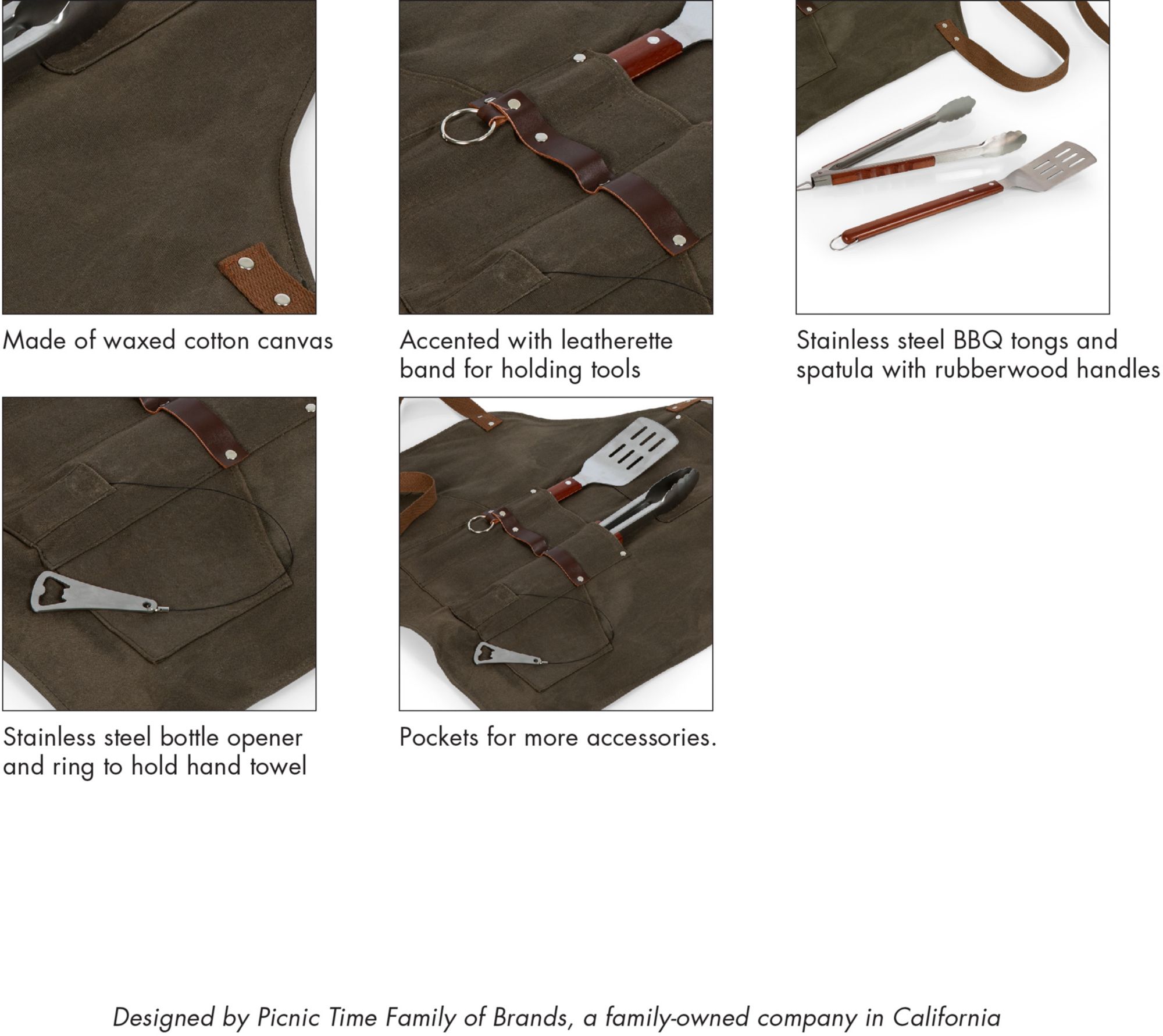 Made of waxed cotton canvas

Accented with leatherette band for holding tools

Stainless steel BBQ tongs and spatula with rubberwood handles

Stainless steel bottle opener and ring to hold hand towel

Pockets for more accessories.

Designed by Picnic Time Family of Brands, a family-owned company in California