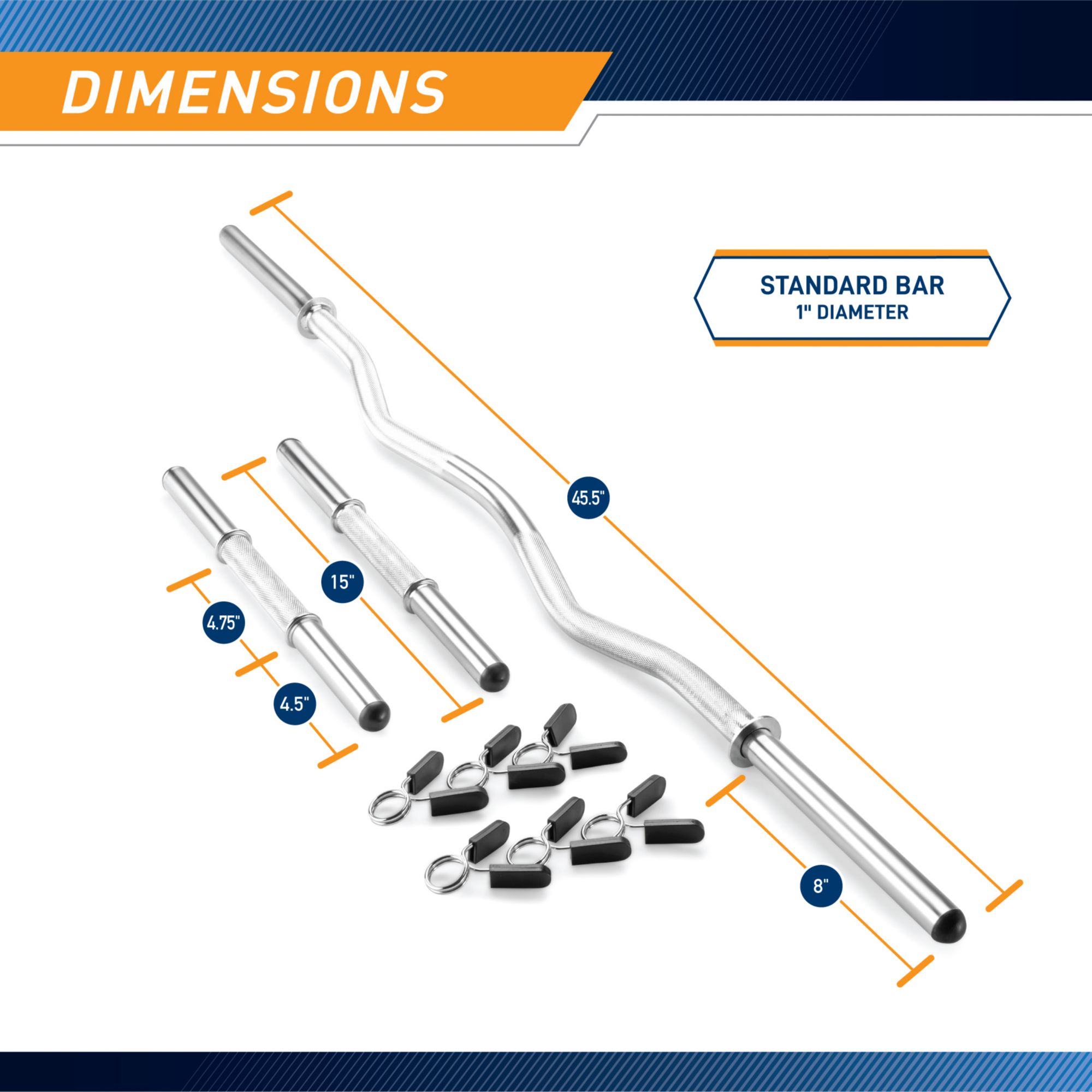 DIMENSIONS

STANDARD BAR
1" DIAMETER

45.5"

15"

4.75"

4.5"

8"