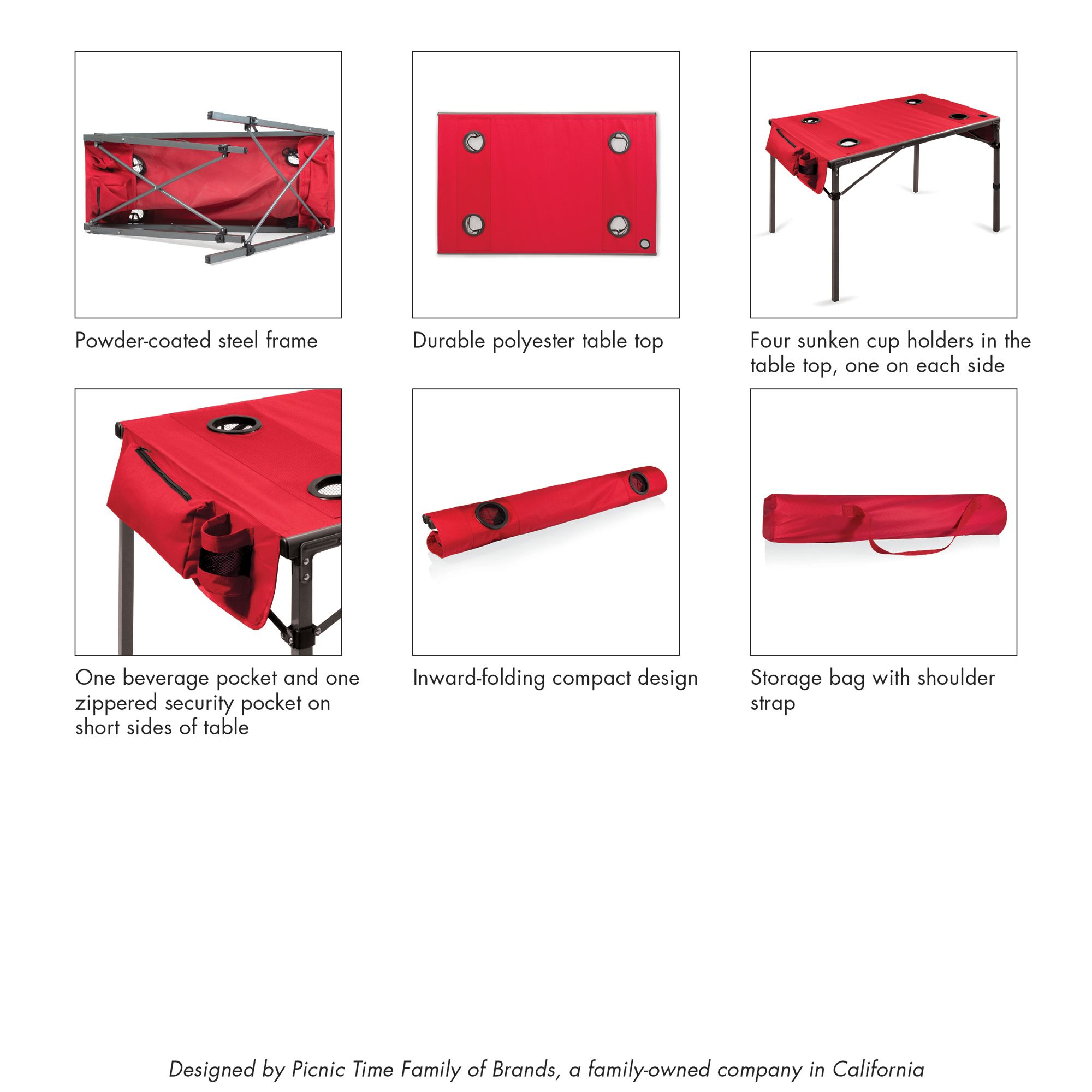 Powder-coated steel frame

Durable polyester table top

Four sunken cup holders in the table top, one on each side

One beverage pocket and one zippered security pocket on short sides of table

Inward-folding compact design

Storage bag with shoulder strap

Designed by Picnic Time Family of Brands, a family-owned company in California