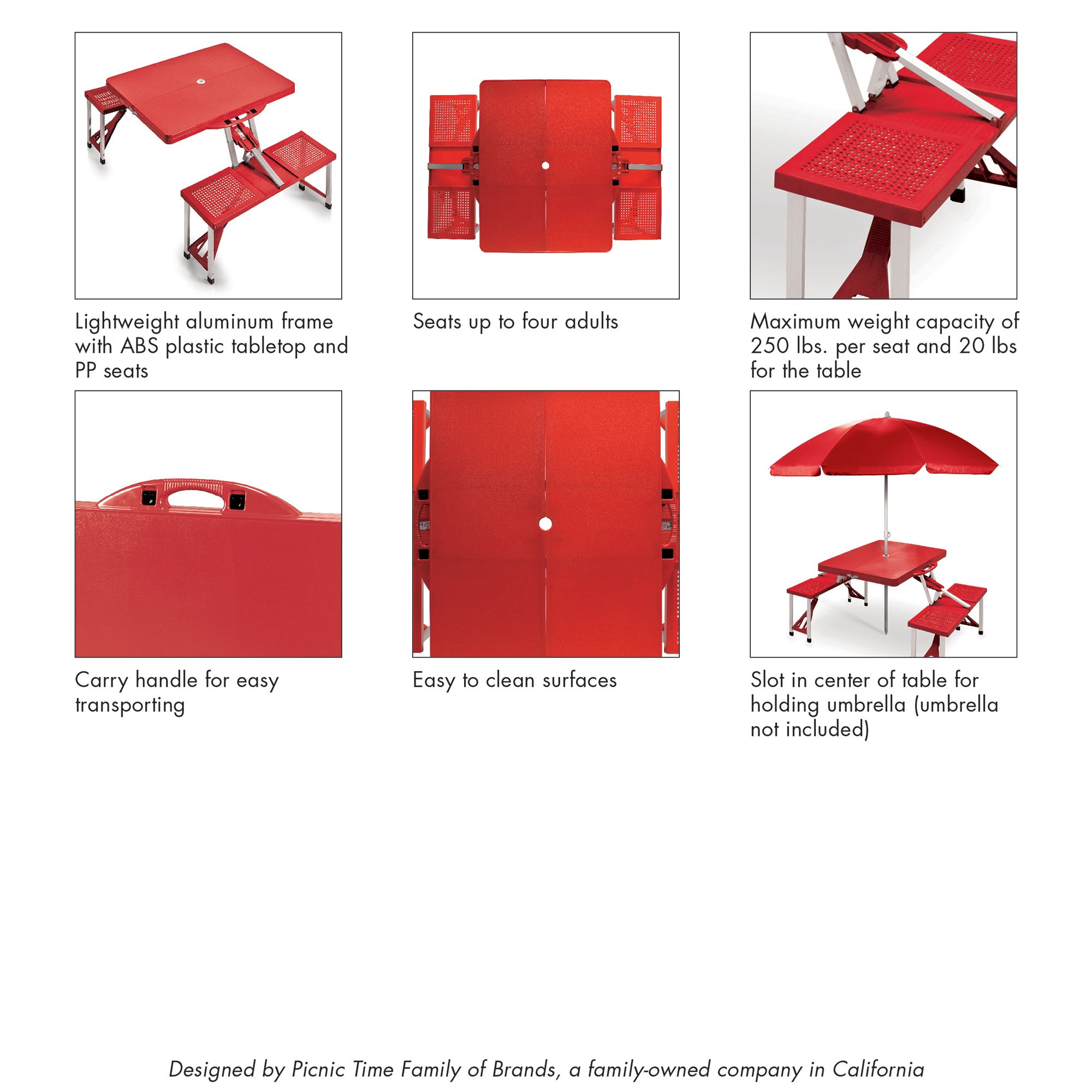 Lightweight aluminum frame with ABS plastic tabletop and PP seats

Seats up to four adults

Maximum weight capacity of 250 lbs. per seat and 20 lbs for the table

Carry handle for easy transporting

Easy to clean surfaces

Slot in center of table for holding umbrella (umbrella not included)

Designed by Picnic Time Family of Brands, a family-owned company in California