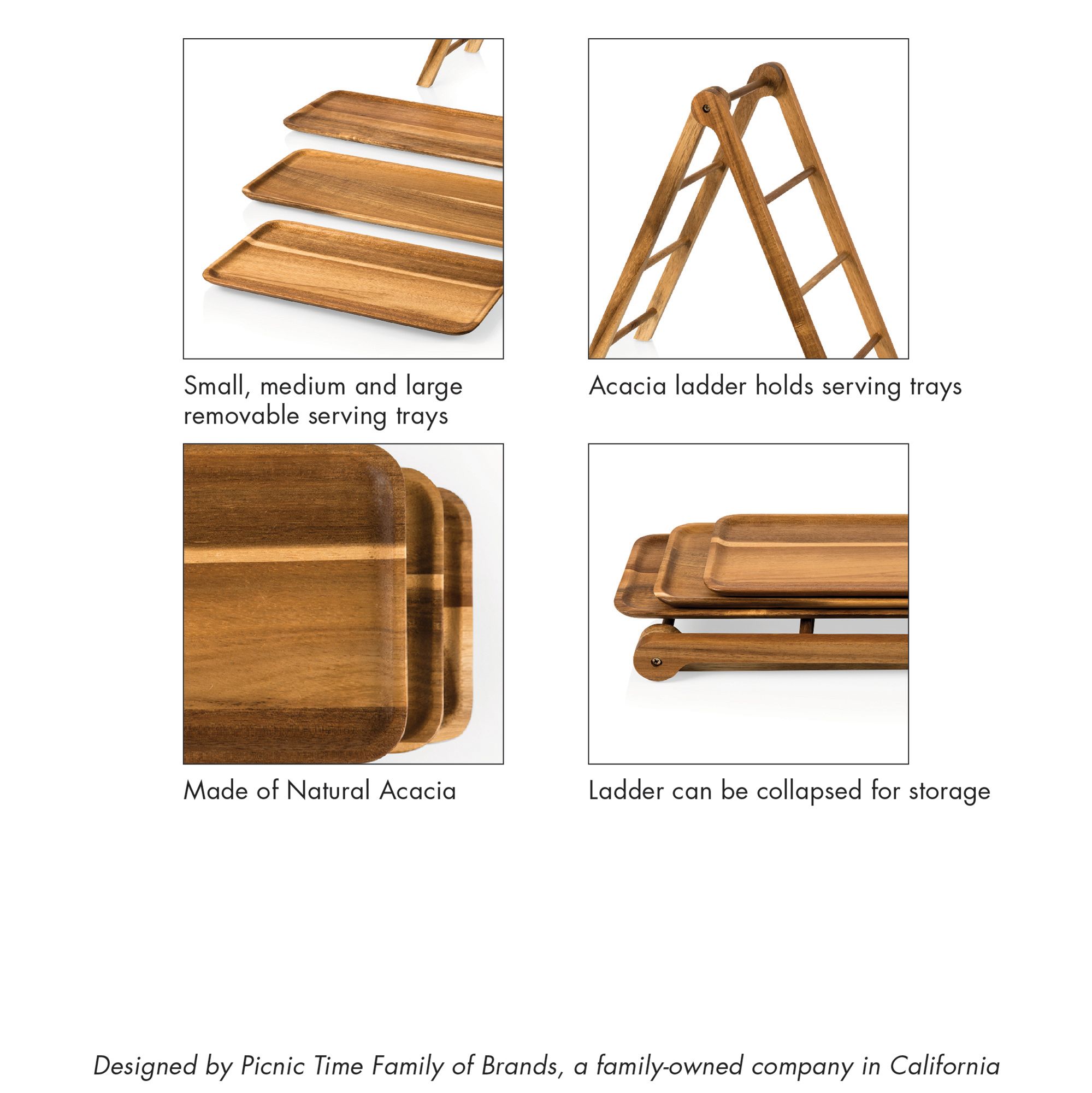 Small, medium and large removable serving trays

Acacia ladder holds serving trays

Made of Natural Acacia

Ladder can be collapsed for storage

Designed by Picnic Time Family of Brands, a family-owned company in California