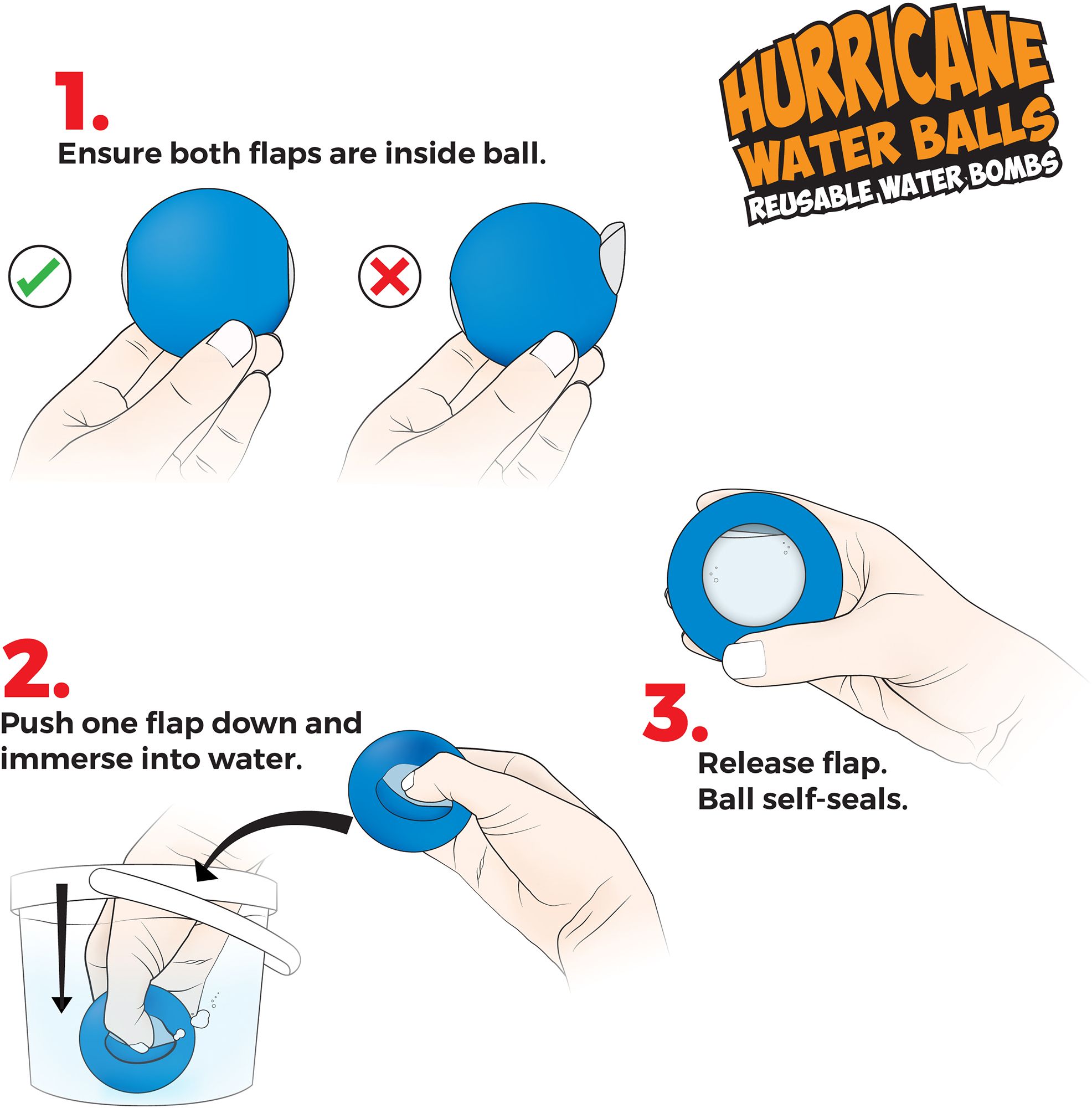 HURRICANE WATER BALLS
REUSABLE WATER BOMBS

1.
Ensure both flaps are inside ball.

2.
Push one flap down and immerse into water.

3.
Release flap.
Ball self-seals.