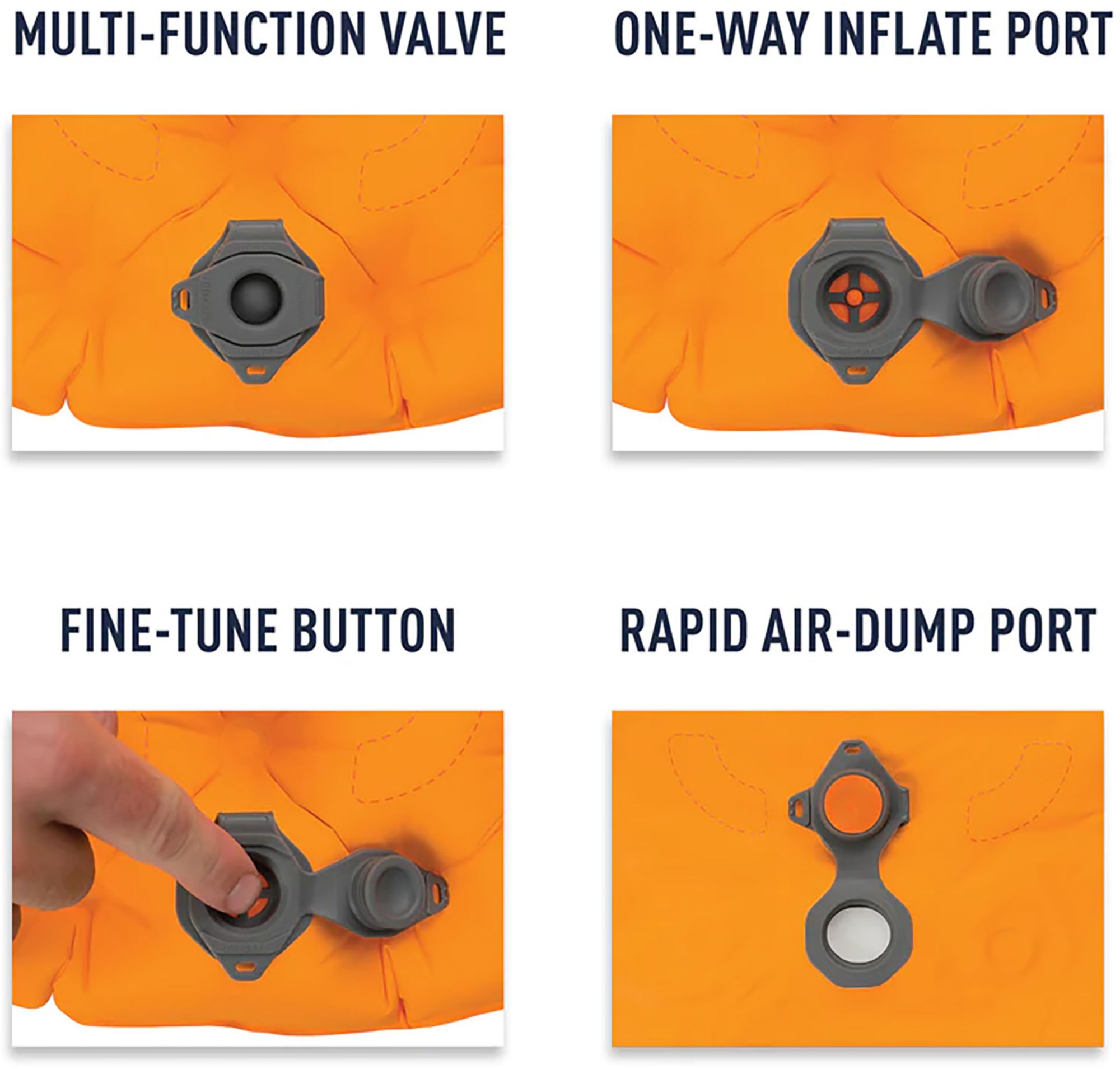 MULTI-FUNCTION VALVE

ONE-WAY INFLATE PORT

FINE-TUNE BUTTON

RAPID AIR-DUMP PORT