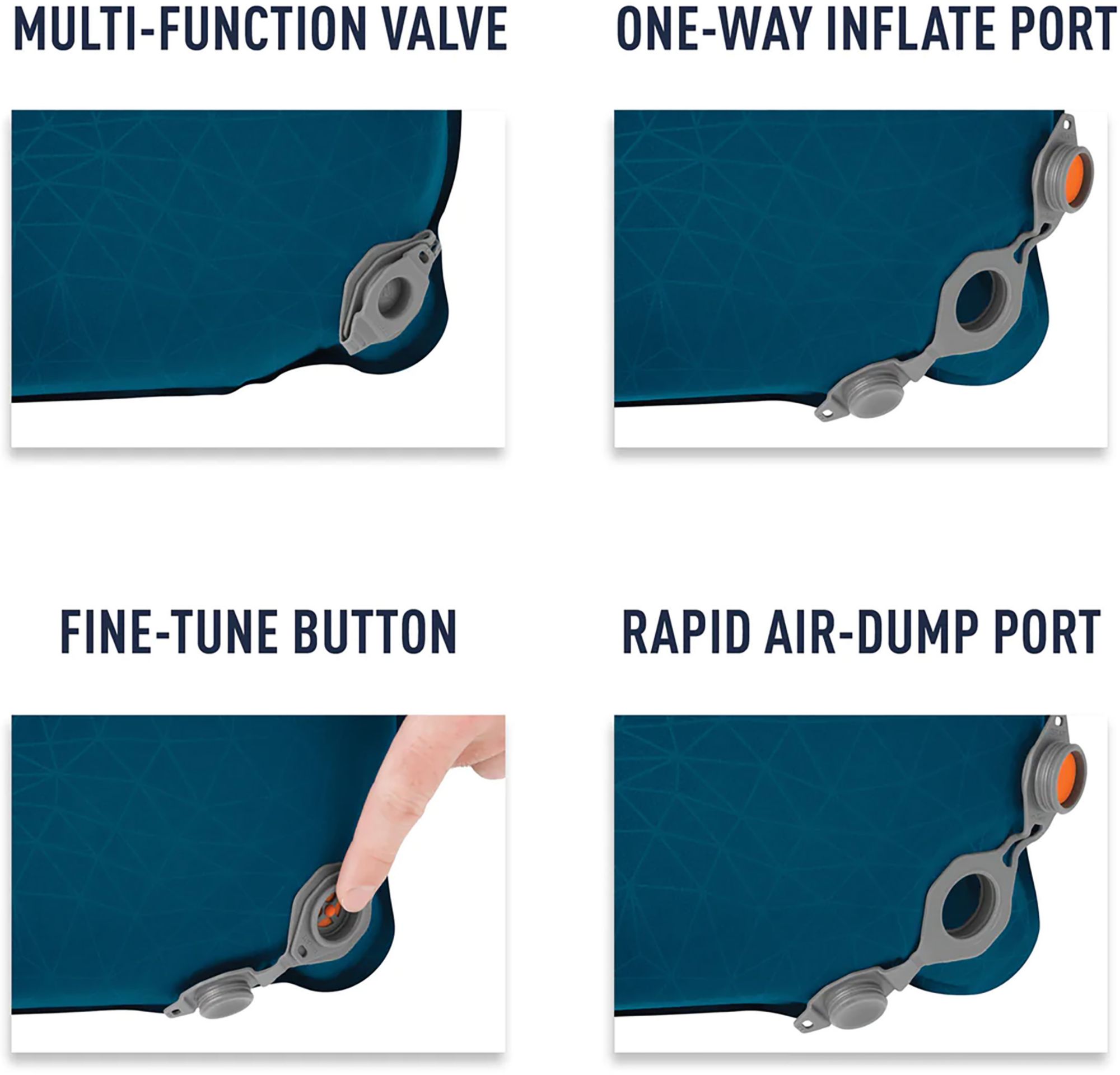 MULTI-FUNCTION VALVE

ONE-WAY INFLATE PORT

FINE-TUNE BUTTON

RAPID AIR-DUMP PORT