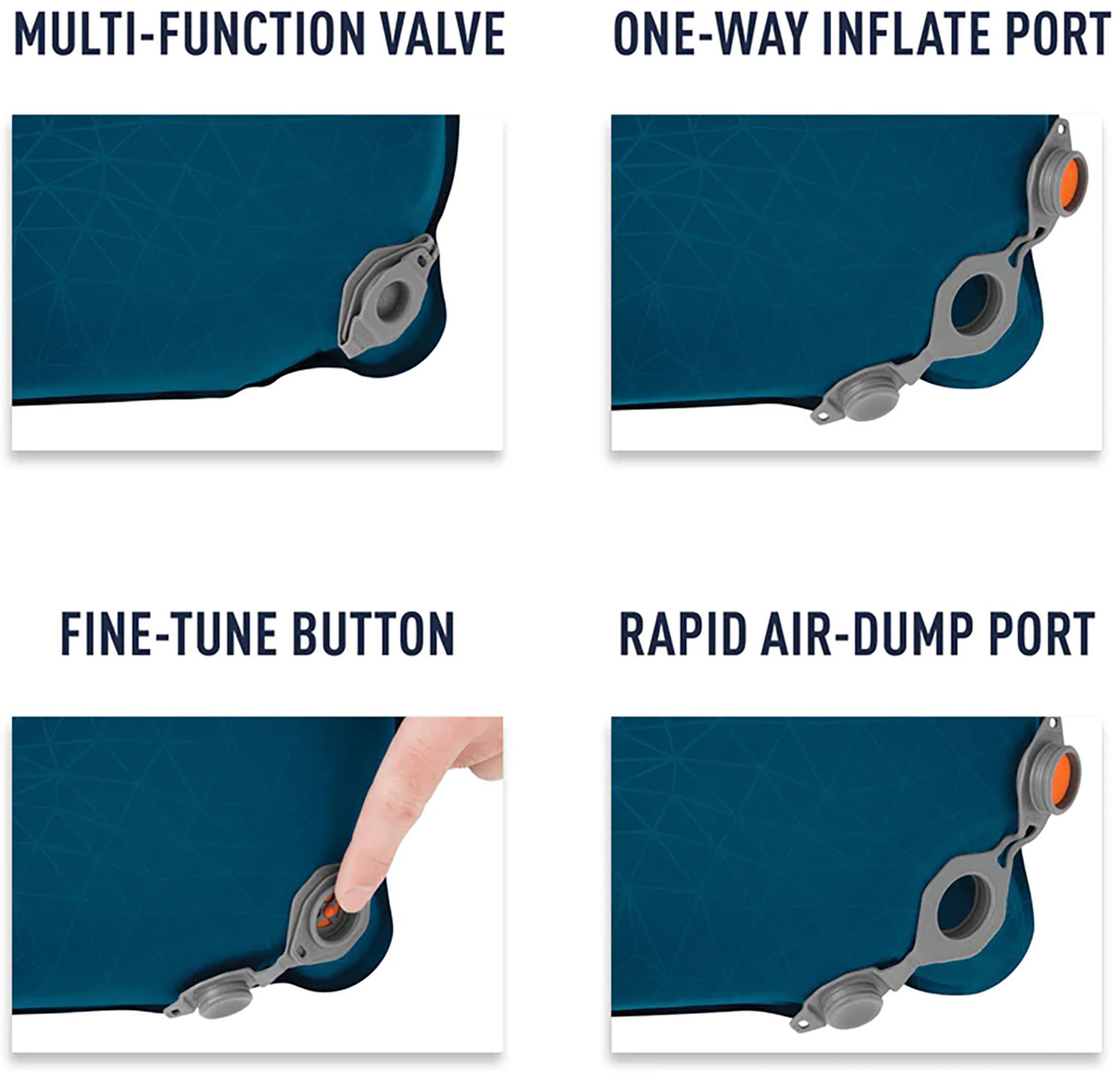 MULTI-FUNCTION VALVE

ONE-WAY INFLATE PORT

FINE-TUNE BUTTON

RAPID AIR-DUMP PORT