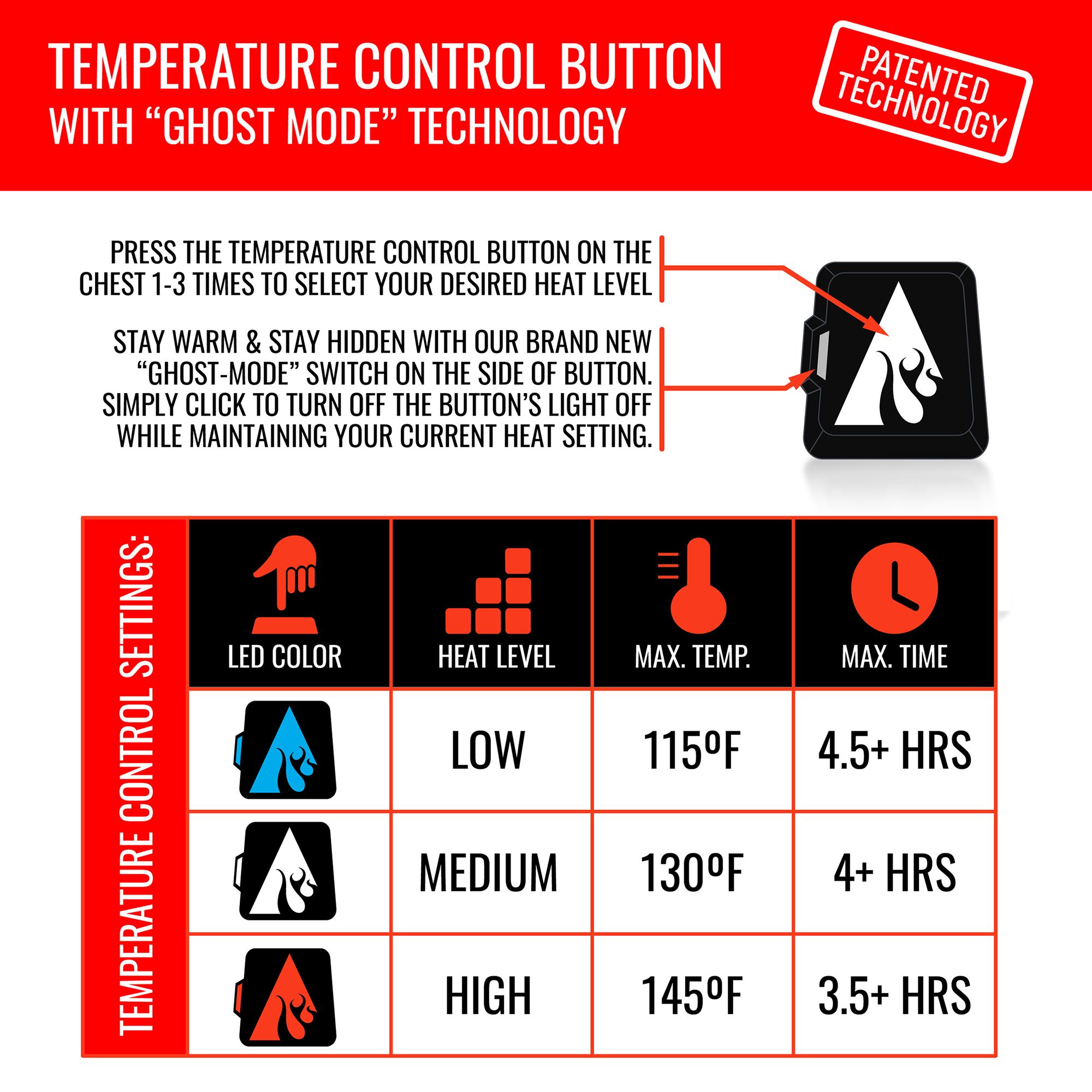 TEMPERATURE CONTROL BUTTON
WITH “GHOST MODE” TECHNOLOGY

PATENTED TECHNOLOGY

PRESS THE TEMPERATURE CONTROL BUTTON ON THE CHEST 1-3 TIMES TO SELECT YOUR DESIRED HEAT LEVEL

STAY WARM & STAY HIDDEN WITH OUR BRAND NEW “GHOST-MODE” SWITCH ON THE SIDE OF BUTTON. SIMPLY CLICK TO TURN OFF THE BUTTON’S LIGHT OFF WHILE MAINTAINING YOUR CURRENT HEAT SETTING.

TEMPERATURE CONTROL SETTINGS:

| LED COLOR | HEAT LEVEL | MAX. TEMP. | MAX. TIME |
|---|---|---|---|
| | LOW | 115ºF | 4.5+ HRS |
| | MEDIUM | 130ºF | 4+ HRS |
| | HIGH | 145ºF | 3.5+ HRS |