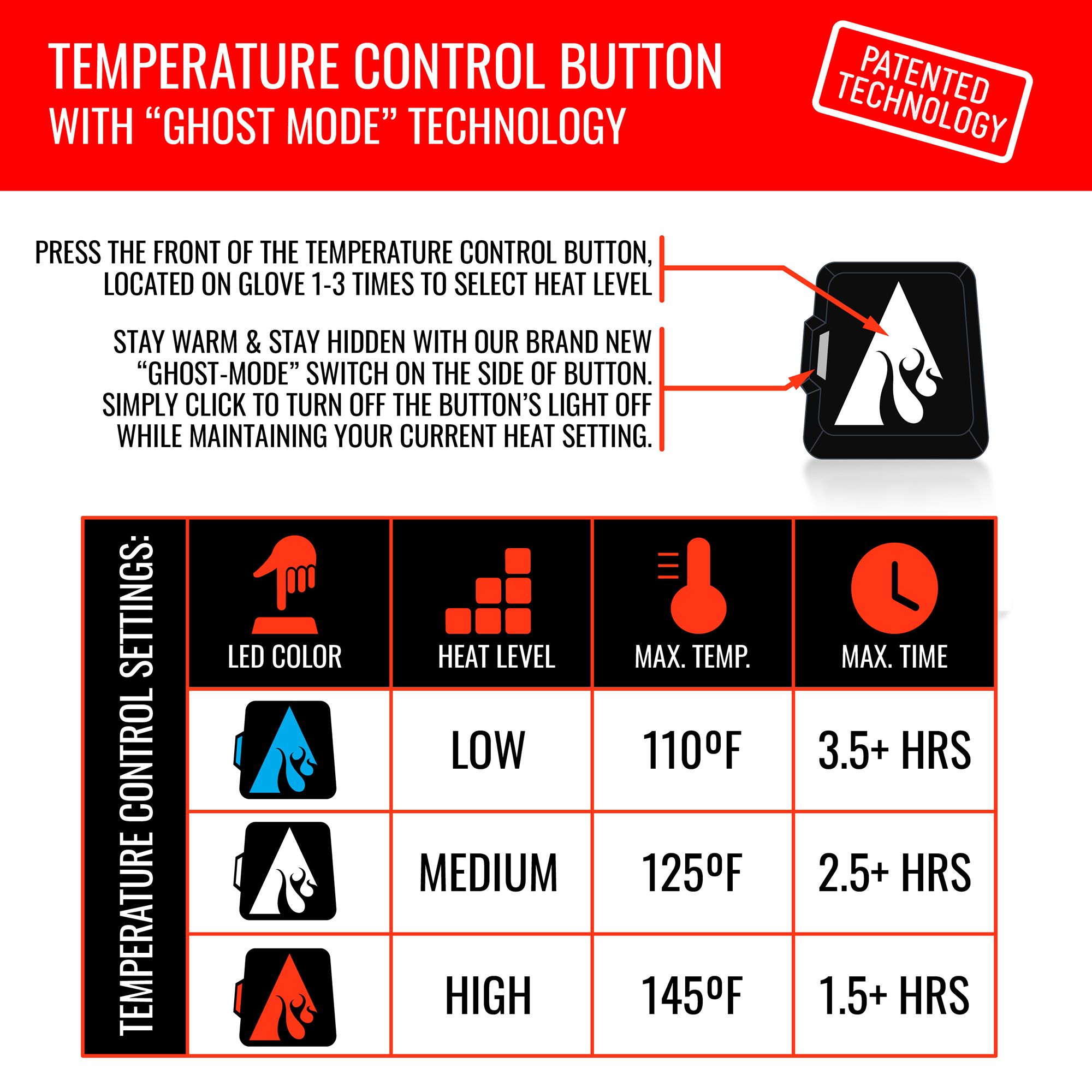 TEMPERATURE CONTROL BUTTON
WITH "GHOST MODE" TECHNOLOGY

PATENTED TECHNOLOGY

PRESS THE FRONT OF THE TEMPERATURE CONTROL BUTTON, LOCATED ON GLOVE 1-3 TIMES TO SELECT HEAT LEVEL

STAY WARM & STAY HIDDEN WITH OUR BRAND NEW "GHOST-MODE" SWITCH ON THE SIDE OF BUTTON. SIMPLY CLICK TO TURN OFF THE BUTTON'S LIGHT OFF WHILE MAINTAINING YOUR CURRENT HEAT SETTING.

TEMPERATURE CONTROL SETTINGS:

| LED COLOR | HEAT LEVEL | MAX. TEMP. | MAX. TIME |
|---|---|---|---|
| | LOW | 110ºF | 3.5+ HRS |
| | MEDIUM | 125ºF | 2.5+ HRS |
| | HIGH | 145ºF | 1.5+ HRS |