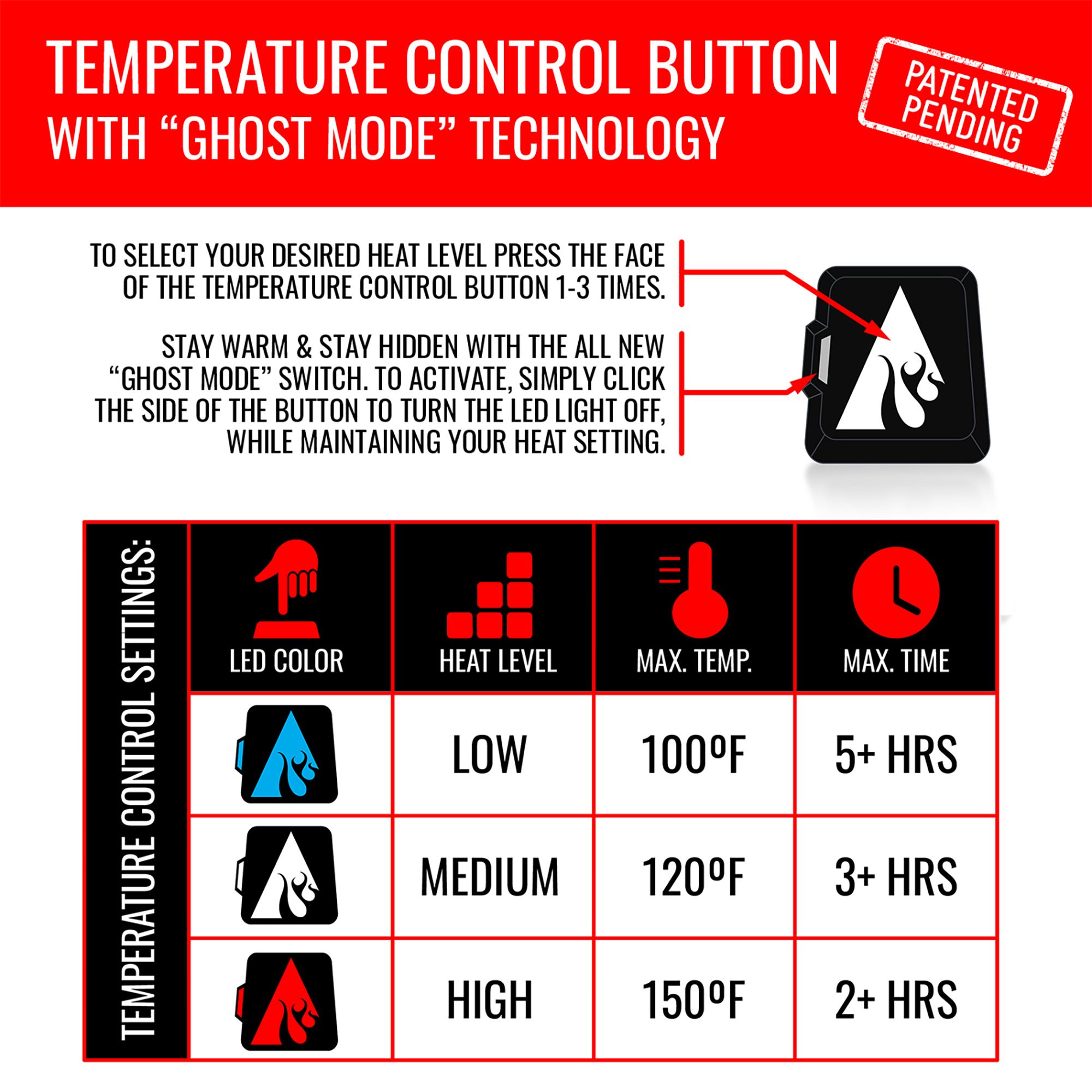 TEMPERATURE CONTROL BUTTON WITH "GHOST MODE" TECHNOLOGY

PATENTED PENDING

TO SELECT YOUR DESIRED HEAT LEVEL PRESS THE FACE OF THE TEMPERATURE CONTROL BUTTON 1-3 TIMES.

STAY WARM & STAY HIDDEN WITH THE ALL NEW "GHOST MODE" SWITCH. TO ACTIVATE, SIMPLY CLICK THE SIDE OF THE BUTTON TO TURN THE LED LIGHT OFF, WHILE MAINTAINING YOUR HEAT SETTING.

TEMPERATURE CONTROL SETTINGS:

| LED COLOR | HEAT LEVEL | MAX. TEMP. | MAX. TIME |
|---|---|---|---|
| | LOW | 100ºF | 5+ HRS |
| | MEDIUM | 120ºF | 3+ HRS |
| | HIGH | 150ºF | 2+ HRS |