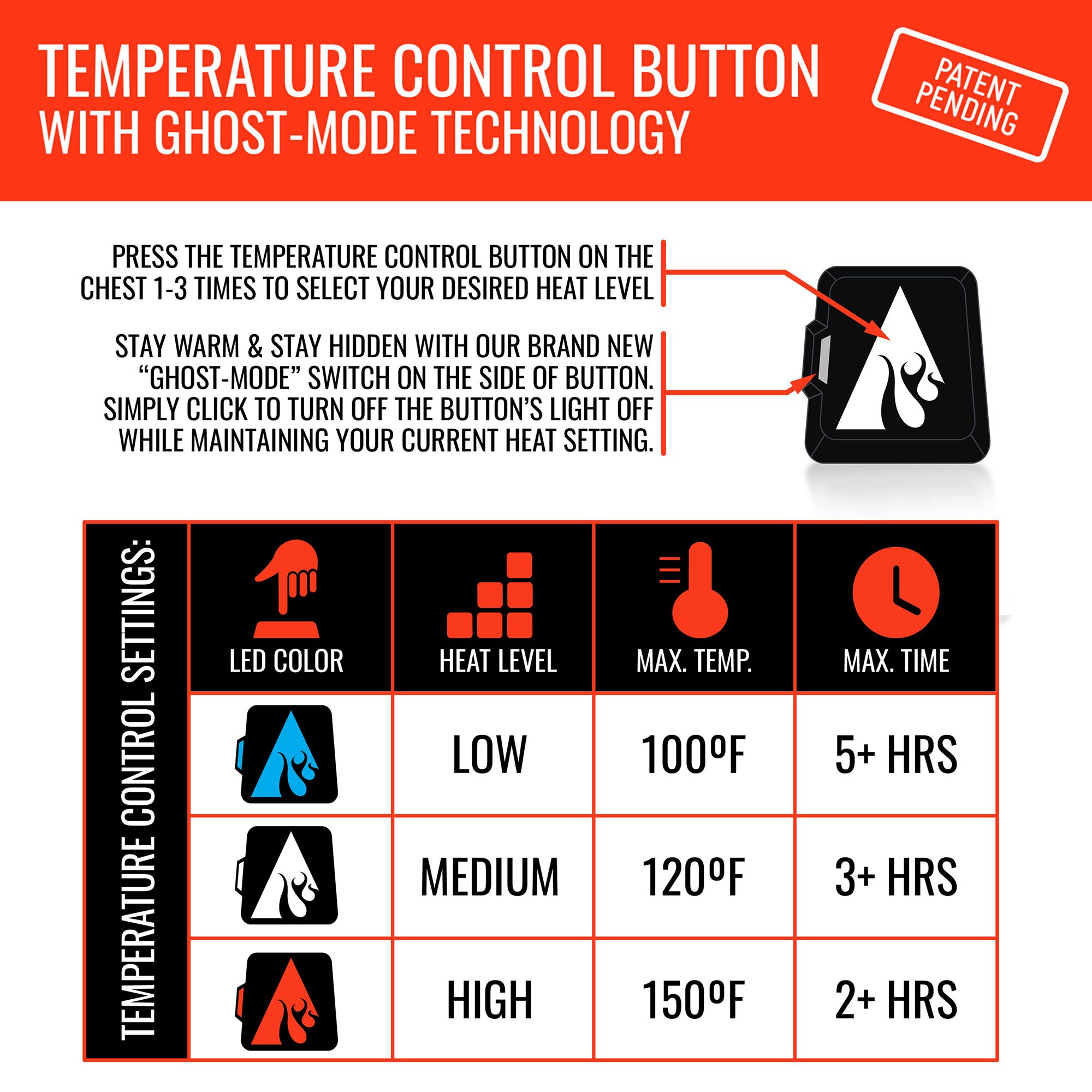 TEMPERATURE CONTROL BUTTON WITH GHOST-MODE TECHNOLOGY

PATENT PENDING

PRESS THE TEMPERATURE CONTROL BUTTON ON THE CHEST 1-3 TIMES TO SELECT YOUR DESIRED HEAT LEVEL

STAY WARM & STAY HIDDEN WITH OUR BRAND NEW "GHOST-MODE" SWITCH ON THE SIDE OF BUTTON. SIMPLY CLICK TO TURN OFF THE BUTTON'S LIGHT OFF WHILE MAINTAINING YOUR CURRENT HEAT SETTING.

TEMPERATURE CONTROL SETTINGS:

| LED COLOR | HEAT LEVEL | MAX. TEMP. | MAX. TIME |
|---|---|---|---|
| | LOW | 100ºF | 5+ HRS |
| | MEDIUM | 120ºF | 3+ HRS |
| | HIGH | 150ºF | 2+ HRS |