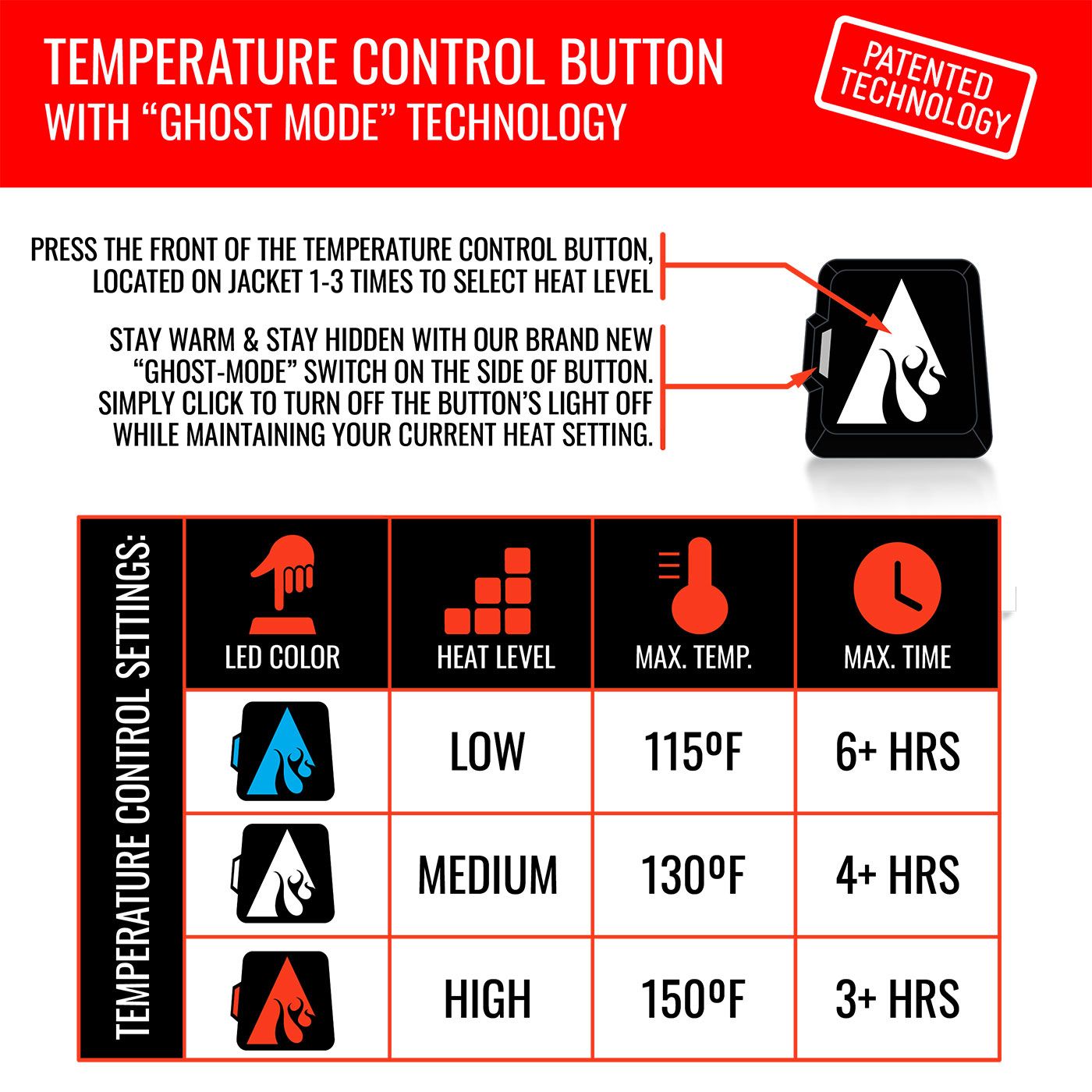 TEMPERATURE CONTROL BUTTON
WITH “GHOST MODE” TECHNOLOGY

PATENTED TECHNOLOGY

PRESS THE FRONT OF THE TEMPERATURE CONTROL BUTTON, LOCATED ON JACKET 1-3 TIMES TO SELECT HEAT LEVEL

STAY WARM & STAY HIDDEN WITH OUR BRAND NEW “GHOST-MODE” SWITCH ON THE SIDE OF BUTTON. SIMPLY CLICK TO TURN OFF THE BUTTON’S LIGHT OFF WHILE MAINTAINING YOUR CURRENT HEAT SETTING.

TEMPERATURE CONTROL SETTINGS:

| LED COLOR | HEAT LEVEL | MAX. TEMP. | MAX. TIME |
|---|---|---|---|
| | LOW | 115ºF | 6+ HRS |
| | MEDIUM | 130ºF | 4+ HRS |
| | HIGH | 150ºF | 3+ HRS |