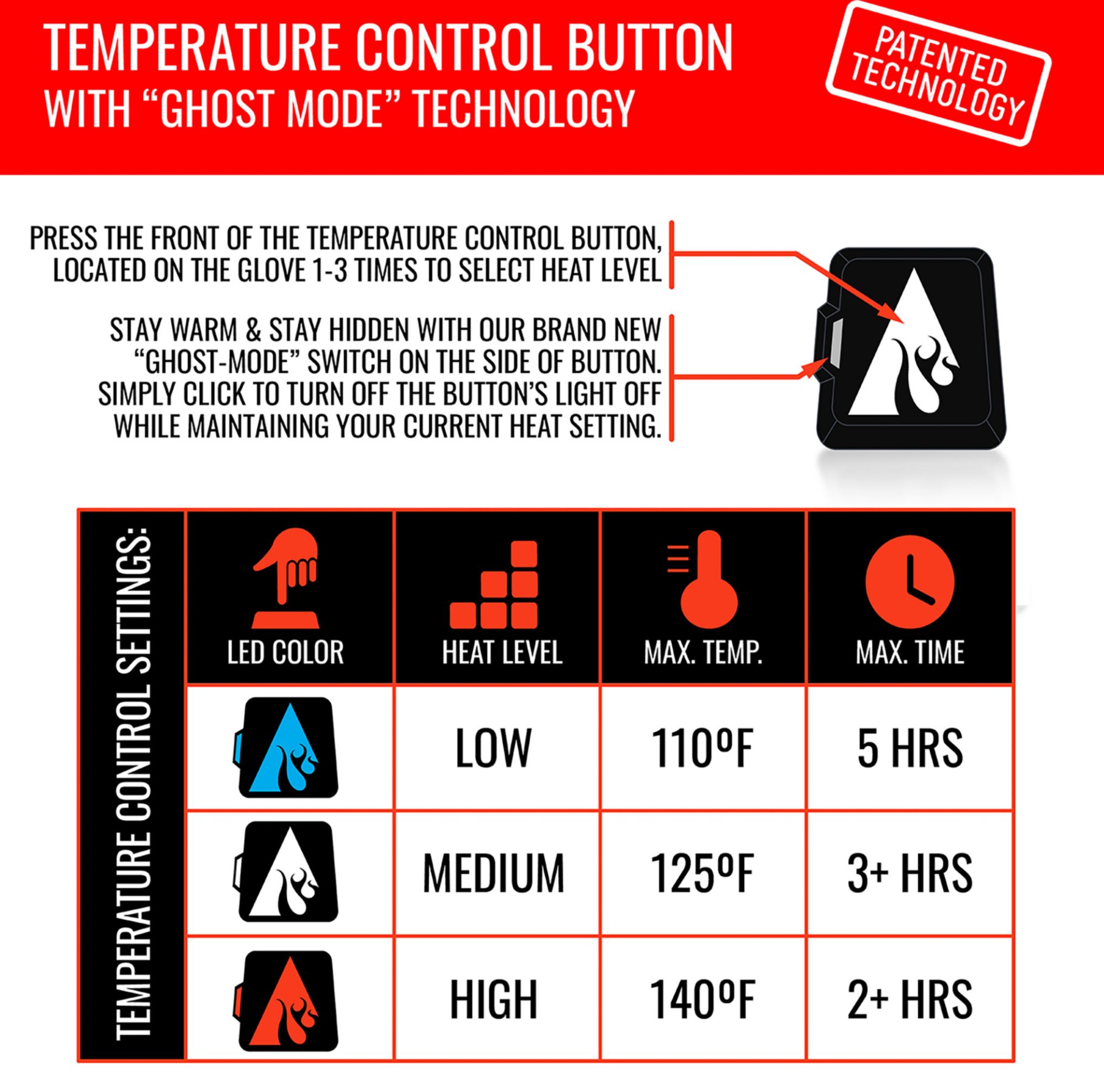 TEMPERATURE CONTROL BUTTON
WITH “GHOST MODE” TECHNOLOGY

PATENTED TECHNOLOGY

PRESS THE FRONT OF THE TEMPERATURE CONTROL BUTTON, LOCATED ON THE GLOVE 1-3 TIMES TO SELECT HEAT LEVEL

STAY WARM & STAY HIDDEN WITH OUR BRAND NEW “GHOST-MODE” SWITCH ON THE SIDE OF BUTTON. SIMPLY CLICK TO TURN OFF THE BUTTON’S LIGHT OFF WHILE MAINTAINING YOUR CURRENT HEAT SETTING.

TEMPERATURE CONTROL SETTINGS:

| LED COLOR | HEAT LEVEL | MAX. TEMP. | MAX. TIME |
|---|---|---|---|
| | LOW | 110ºF | 5 HRS |
| | MEDIUM | 125ºF | 3+ HRS |
| | HIGH | 140ºF | 2+ HRS |