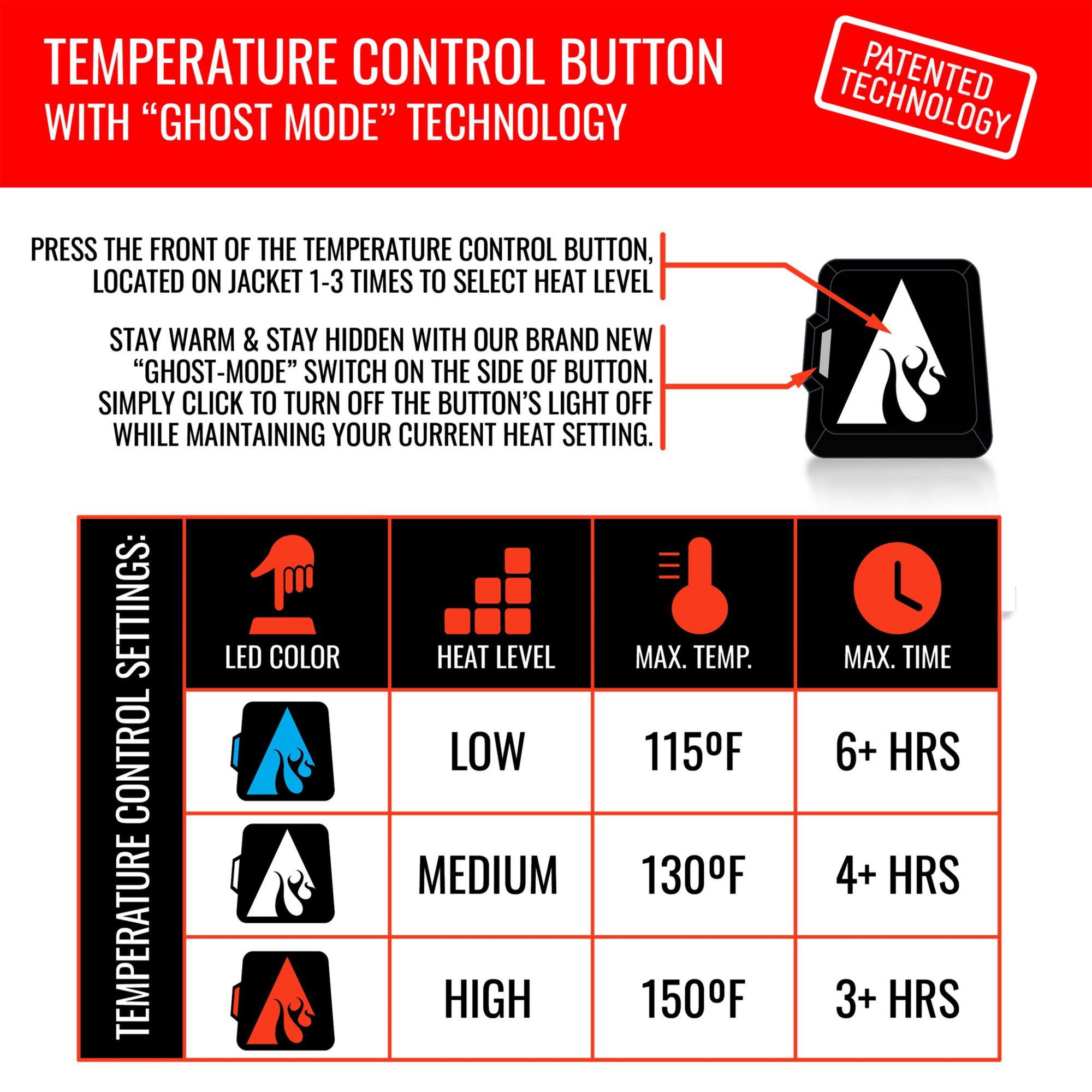 TEMPERATURE CONTROL BUTTON
WITH “GHOST MODE” TECHNOLOGY

PATENTED TECHNOLOGY

PRESS THE FRONT OF THE TEMPERATURE CONTROL BUTTON, LOCATED ON JACKET 1-3 TIMES TO SELECT HEAT LEVEL

STAY WARM & STAY HIDDEN WITH OUR BRAND NEW “GHOST-MODE” SWITCH ON THE SIDE OF BUTTON. SIMPLY CLICK TO TURN OFF THE BUTTON’S LIGHT OFF WHILE MAINTAINING YOUR CURRENT HEAT SETTING.

TEMPERATURE CONTROL SETTINGS:

| LED COLOR | HEAT LEVEL | MAX. TEMP. | MAX. TIME |
|---|---|---|---|
| | LOW | 115ºF | 6+ HRS |
| | MEDIUM | 130ºF | 4+ HRS |
| | HIGH | 150ºF | 3+ HRS |