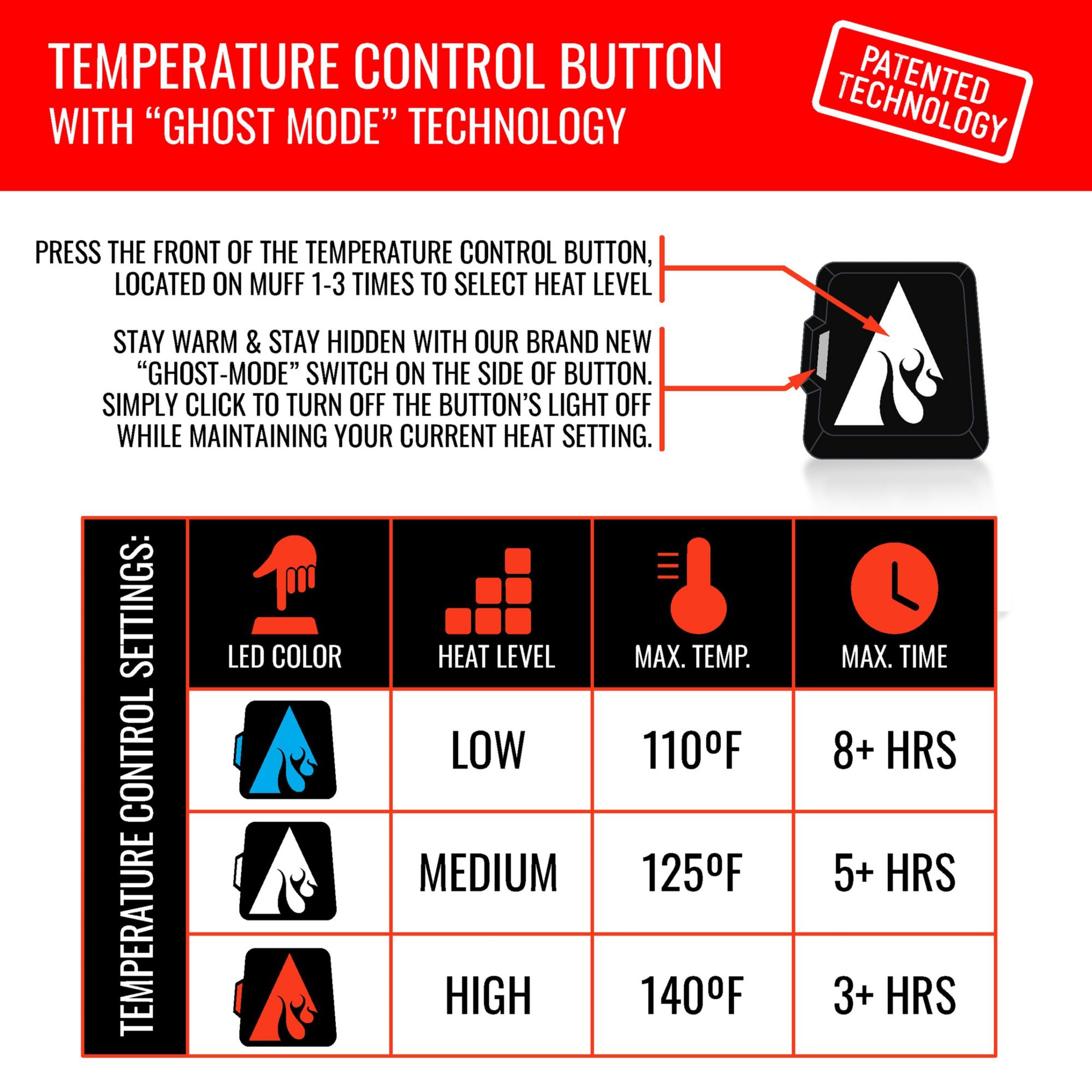 TEMPERATURE CONTROL BUTTON
WITH “GHOST MODE” TECHNOLOGY

PATENTED TECHNOLOGY

PRESS THE FRONT OF THE TEMPERATURE CONTROL BUTTON, LOCATED ON MUFF 1-3 TIMES TO SELECT HEAT LEVEL

STAY WARM & STAY HIDDEN WITH OUR BRAND NEW “GHOST-MODE” SWITCH ON THE SIDE OF BUTTON. SIMPLY CLICK TO TURN OFF THE BUTTON’S LIGHT OFF WHILE MAINTAINING YOUR CURRENT HEAT SETTING.

TEMPERATURE CONTROL SETTINGS:

| LED COLOR | HEAT LEVEL | MAX. TEMP. | MAX. TIME |
|---|---|---|---|
| | LOW | 110ºF | 8+ HRS |
| | MEDIUM | 125ºF | 5+ HRS |
| | HIGH | 140ºF | 3+ HRS |