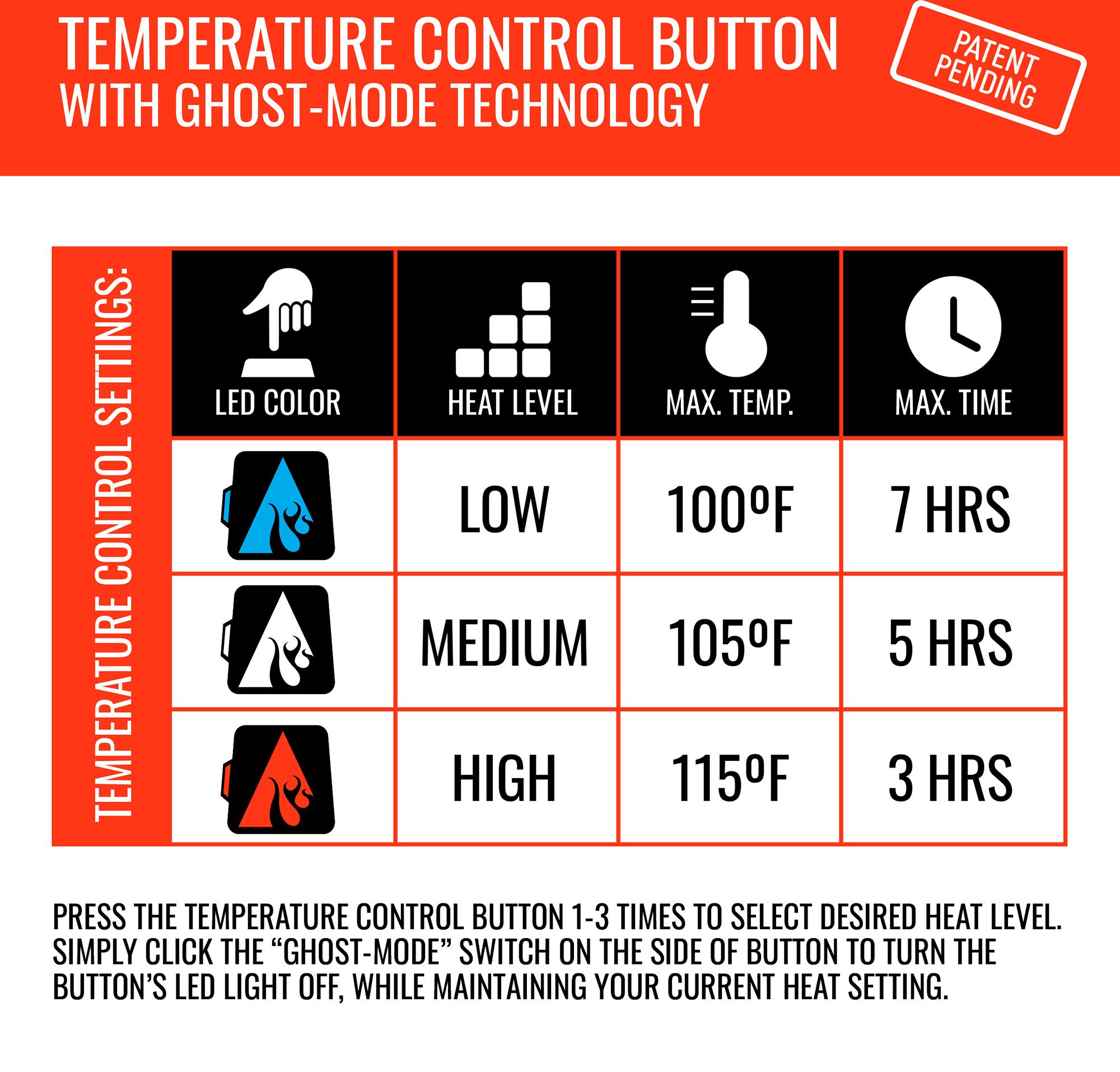 TEMPERATURE CONTROL BUTTON
WITH GHOST-MODE TECHNOLOGY

PATENT PENDING

TEMPERATURE CONTROL SETTINGS:

| LED COLOR | HEAT LEVEL | MAX. TEMP. | MAX. TIME |
|---|---|---|---|
| | LOW | 100ºF | 7 HRS |
| | MEDIUM | 105ºF | 5 HRS |
| | HIGH | 115ºF | 3 HRS |

PRESS THE TEMPERATURE CONTROL BUTTON 1-3 TIMES TO SELECT DESIRED HEAT LEVEL. SIMPLY CLICK THE “GHOST-MODE” SWITCH ON THE SIDE OF BUTTON TO TURN THE BUTTON’S LED LIGHT OFF, WHILE MAINTAINING YOUR CURRENT HEAT SETTING.