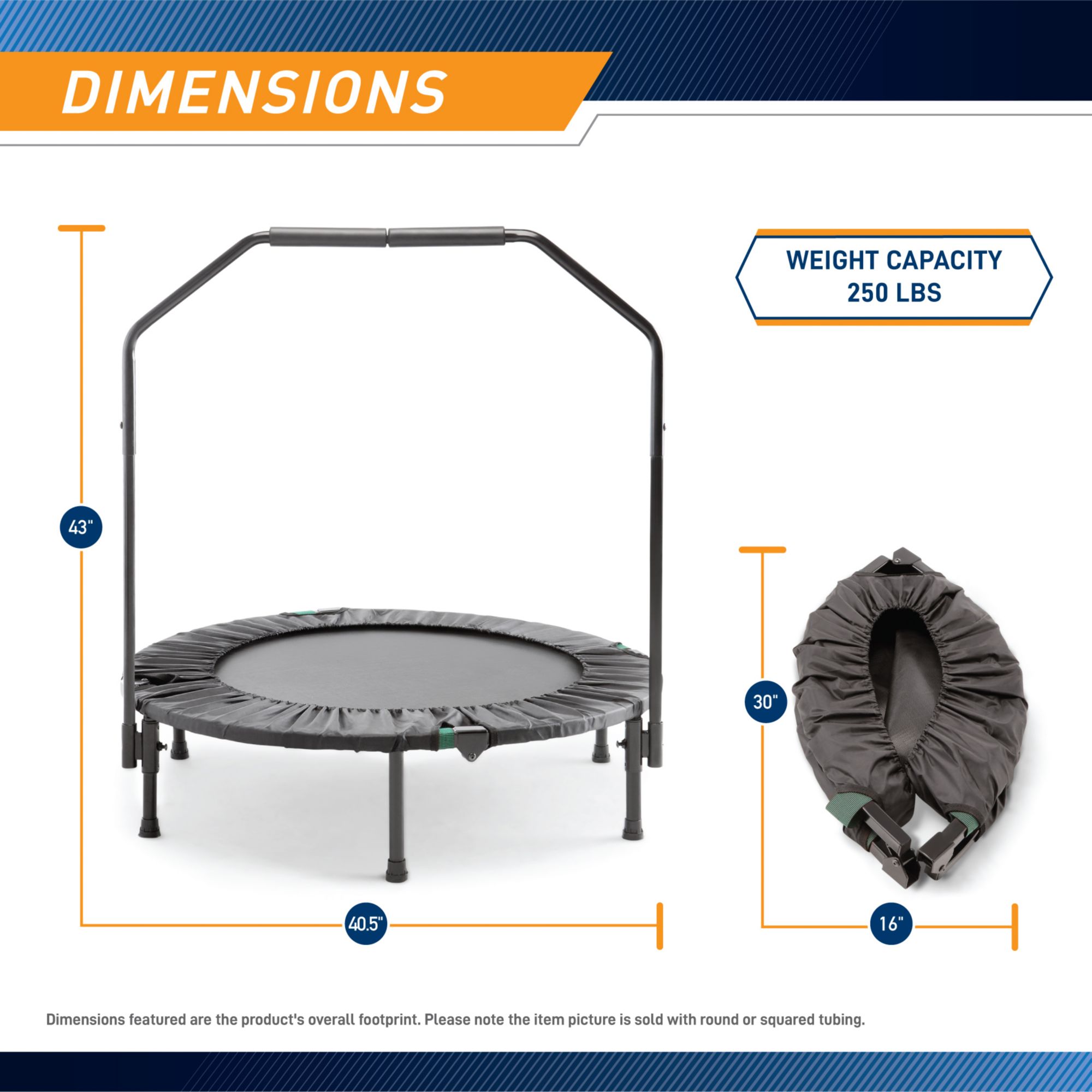 DIMENSIONS

WEIGHT CAPACITY
250 LBS

43"

40.5"

30"

16"

Dimensions featured are the product's overall footprint. Please note the item picture is sold with round or squared tubing.