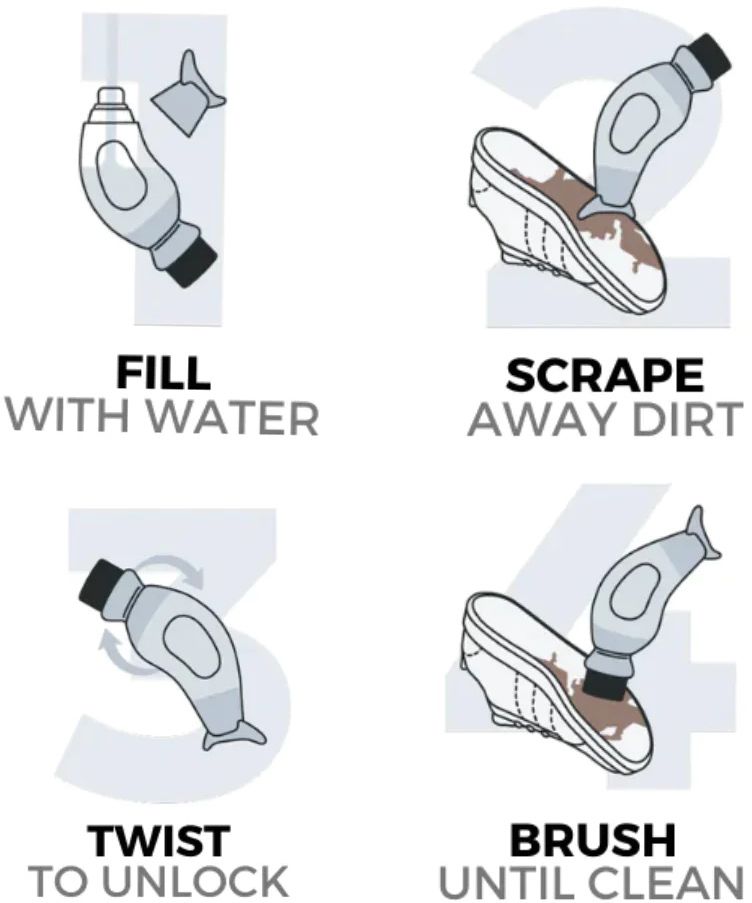 1
FILL
WITH WATER

2
SCRAPE
AWAY DIRT

3
TWIST
TO UNLOCK

4
BRUSH
UNTIL CLEAN