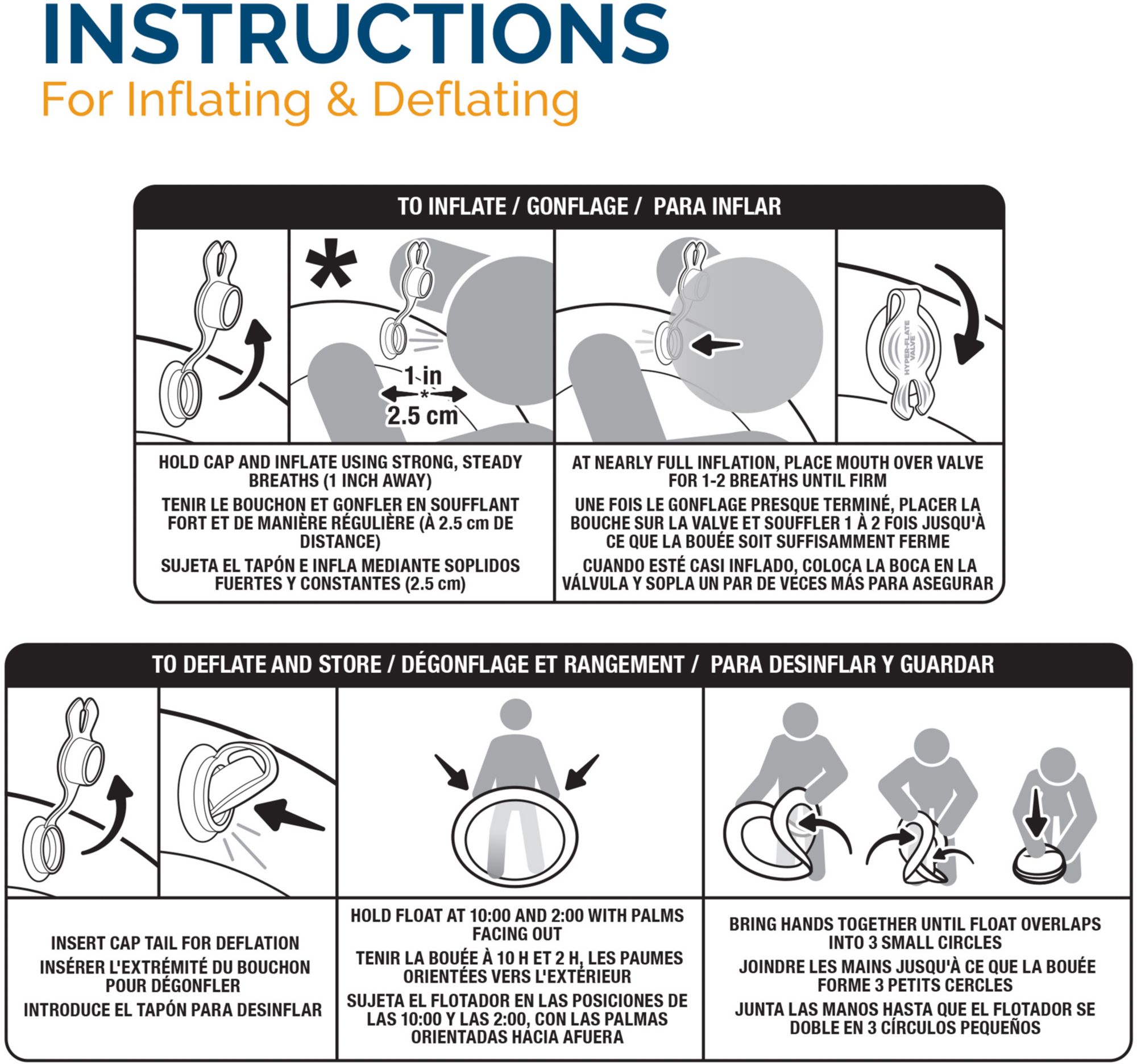 INSTRUCTIONS
For Inflating & Deflating

TO INFLATE / GONFLAGE / PARA INFLAR

*

1 in
*
2.5 cm

HYPER-FLATE VALVE

HOLD CAP AND INFLATE USING STRONG, STEADY BREATHS (1 INCH AWAY)
TENIR LE BOUCHON ET GONFLER EN SOUFFLANT FORT ET DE MANIÈRE RÉGULIÈRE (À 2.5 cm DE DISTANCE)
SUJETA EL TAPÓN E INFLA MEDIANTE SOPLIDOS FUERTES Y CONSTANTES (2.5 cm)

AT NEARLY FULL INFLATION, PLACE MOUTH OVER VALVE FOR 1-2 BREATHS UNTIL FIRM
UNE FOIS LE GONFLAGE PRESQUE TERMINÉ, PLACER LA BOUCHE SUR LA VALVE ET SOUFFLER 1 À 2 FOIS JUSQU'À CE QUE LA BOUÉE SOIT SUFFISAMMENT FERME
CUANDO ESTÉ CASI INFLADO, COLOCA LA BOCA EN LA VÁLVULA Y SOPLA UN PAR DE VECES MÁS PARA ASEGURAR

TO DEFLATE AND STORE / DÉGONFLAGE ET RANGEMENT / PARA DESINFLAR Y GUARDAR

INSERT CAP TAIL FOR DEFLATION
INSÉRER L'EXTRÉMITÉ DU BOUCHON POUR DÉGONFLER
INTRODUCE EL TAPÓN PARA DESINFLAR

HOLD FLOAT AT 10:00 AND 2:00 WITH PALMS FACING OUT
TENIR LA BOUÉE À 10 H ET 2 H, LES PAUMES ORIENTÉES VERS L'EXTÉRIEUR
SUJETA EL FLOTADOR EN LAS POSICIONES DE LAS 10:00 Y LAS 2:00, CON LAS PALMAS ORIENTADAS HACIA AFUERA

BRING HANDS TOGETHER UNTIL FLOAT OVERLAPS INTO 3 SMALL CIRCLES
JOINDRE LES MAINS JUSQU'À CE QUE LA BOUÉE FORME 3 PETITS CERCLES
JUNTA LAS MANOS HASTA QUE EL FLOTADOR SE DOBLE EN 3 CÍRCULOS PEQUEÑOS