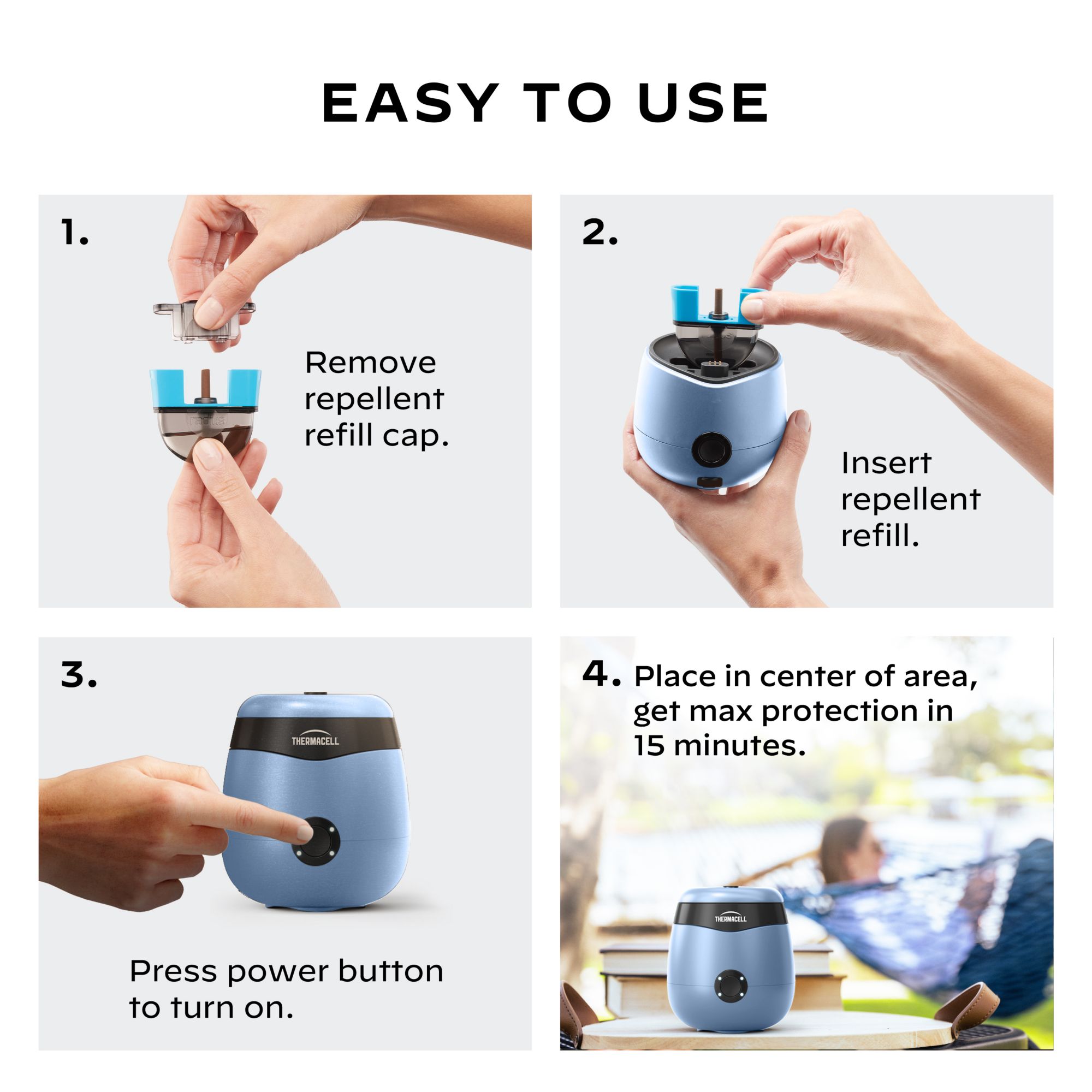 EASY TO USE

1.

radius

Remove repellent refill cap.

2.

Insert repellent refill.

3.

THERMACELL

Press power button to turn on.

4. Place in center of area, get max protection in 15 minutes.

THERMACELL