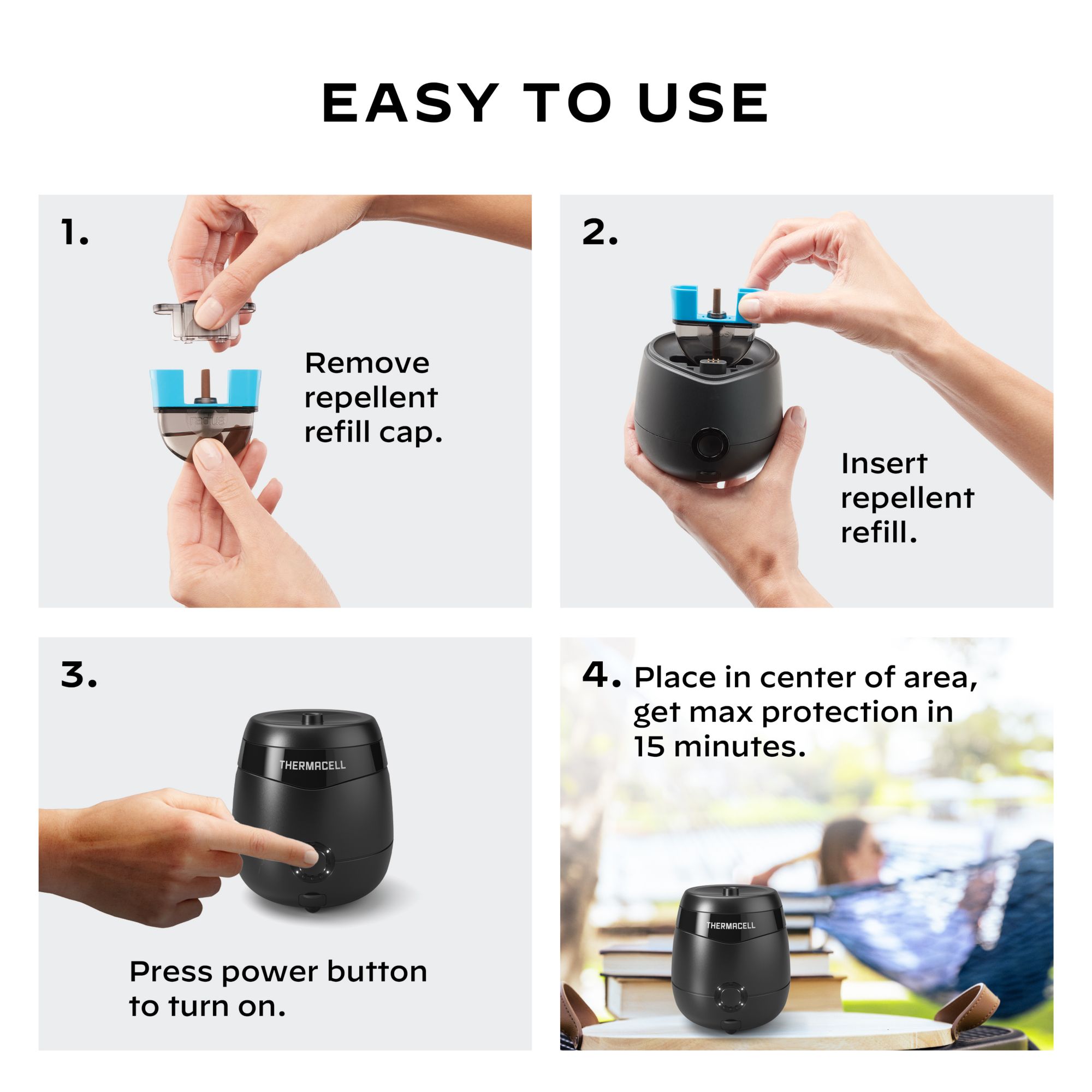 EASY TO USE

1.

radius

Remove repellent refill cap.

2.

Insert repellent refill.

3.

THERMACELL

Press power button to turn on.

4. Place in center of area, get max protection in 15 minutes.

THERMACELL