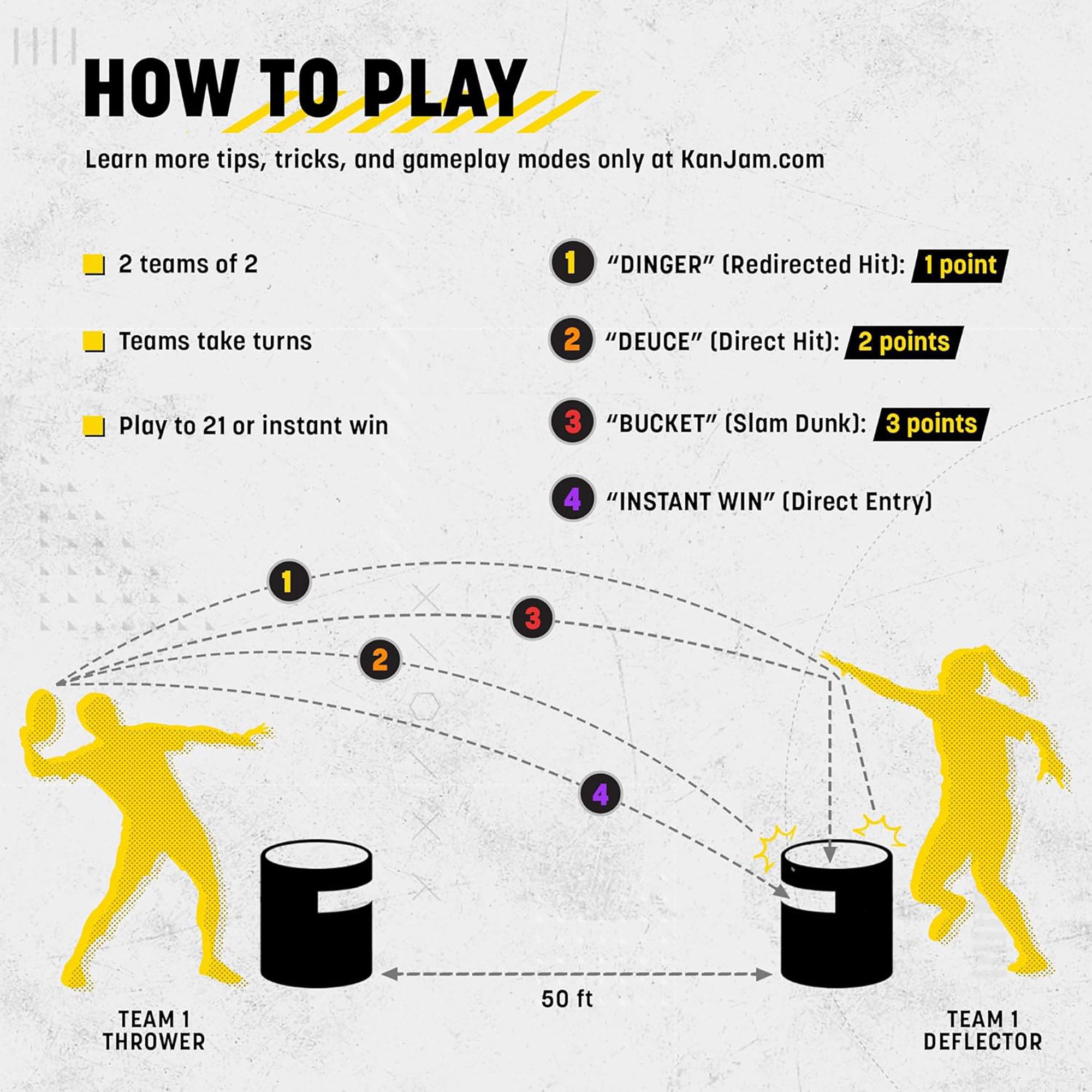 HOW TO PLAY

Learn more tips, tricks, and gameplay modes only at KanJam.com

2 teams of 2

Teams take turns

Play to 21 or instant win

1 "DINGER" (Redirected Hit): 1 point

2 "DEUCE" (Direct Hit): 2 points

3 "BUCKET" (Slam Dunk): 3 points

4 "INSTANT WIN" (Direct Entry)

1

3

2

4

50 ft

TEAM 1 THROWER

TEAM 1 DEFLECTOR