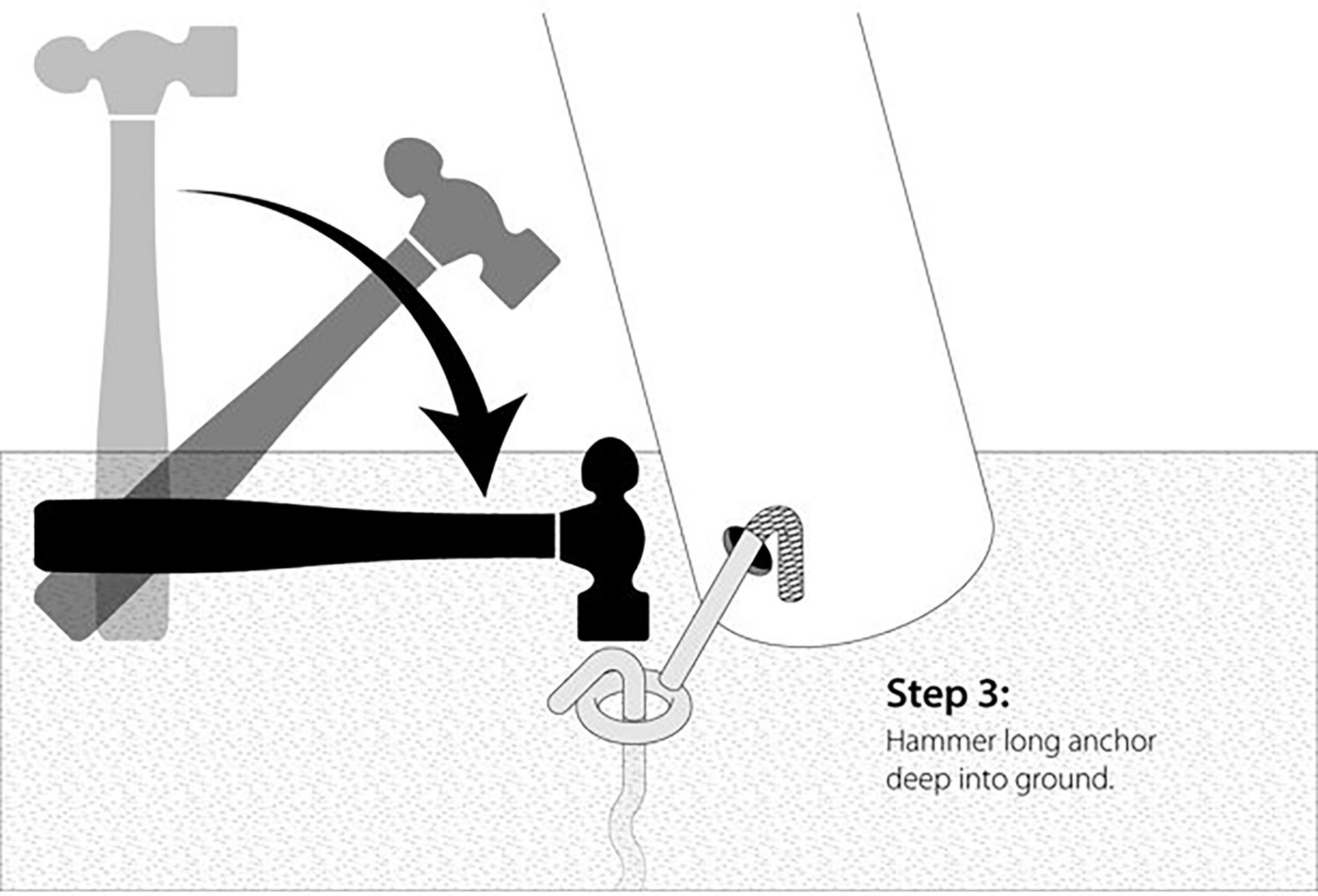 Step 3:
Hammer long anchor deep into ground.