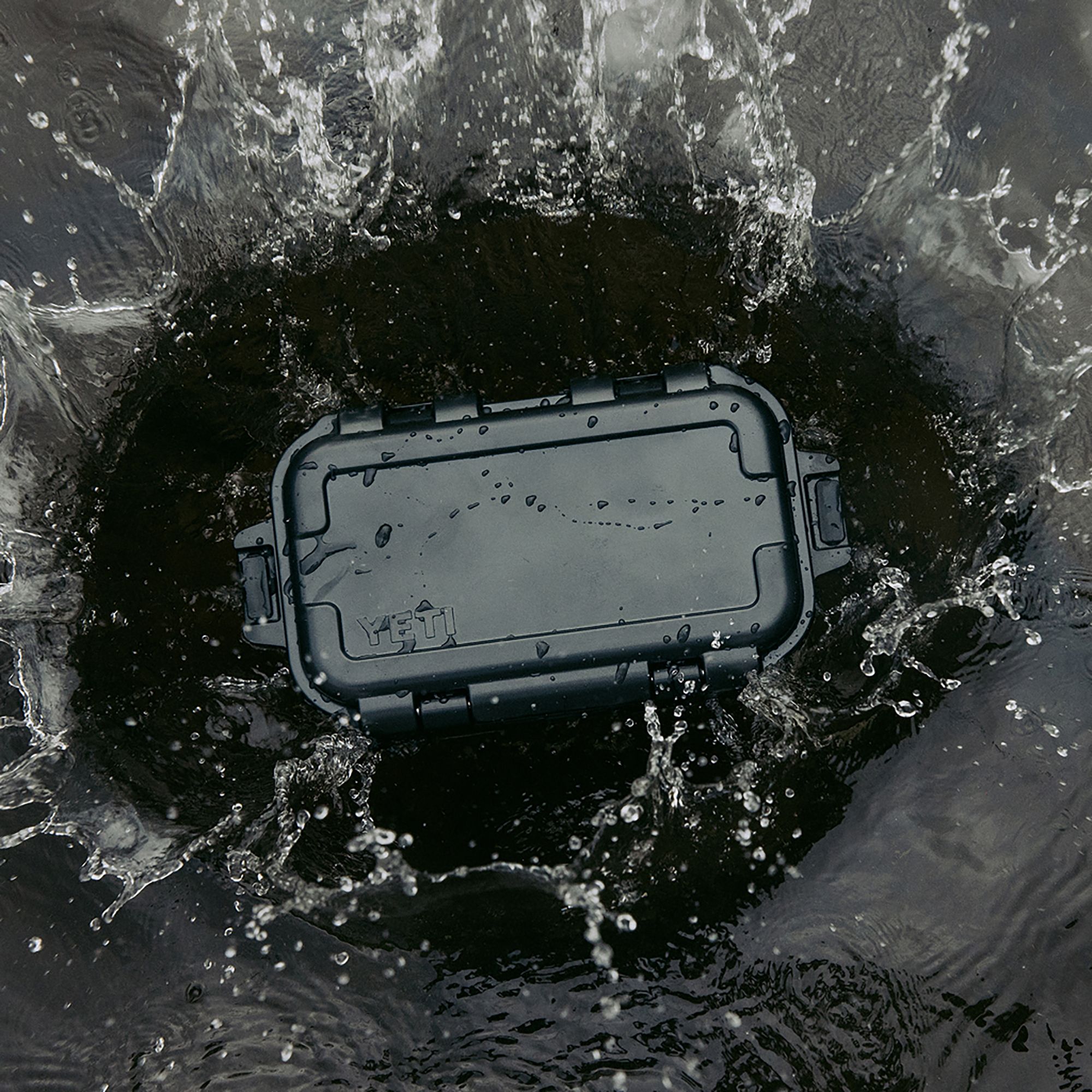 YETI