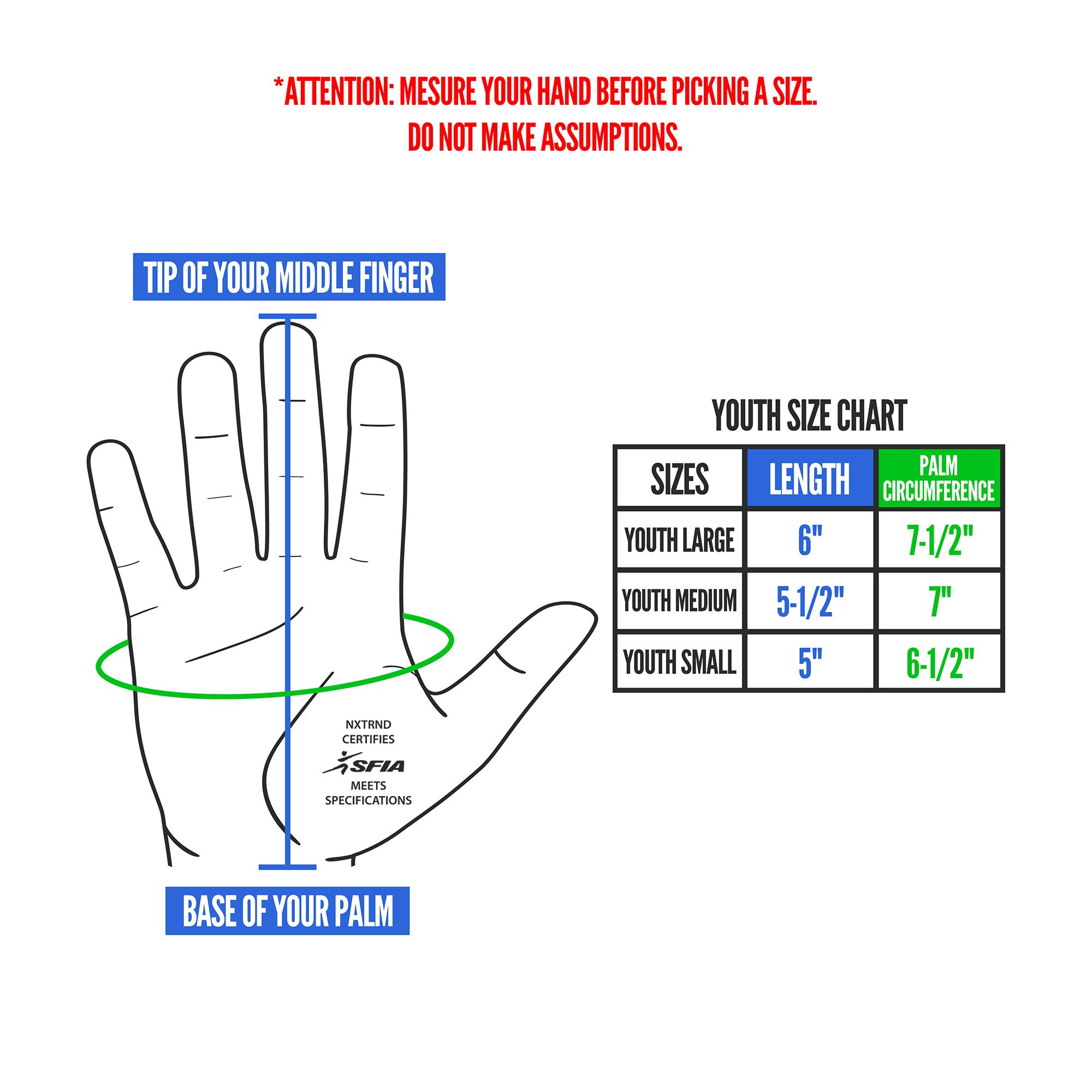 *ATTENTION: MESURE YOUR HAND BEFORE PICKING A SIZE.
DO NOT MAKE ASSUMPTIONS.

TIP OF YOUR MIDDLE FINGER

NXTRND CERTIFIES SFIA MEETS SPECIFICATIONS

BASE OF YOUR PALM

YOUTH SIZE CHART

| SIZES | LENGTH | PALM CIRCUMFERENCE |
|---|---|---|
| YOUTH LARGE | 6" | 7-1/2" |
| YOUTH MEDIUM | 5-1/2" | 7" |
| YOUTH SMALL | 5" | 6-1/2" |