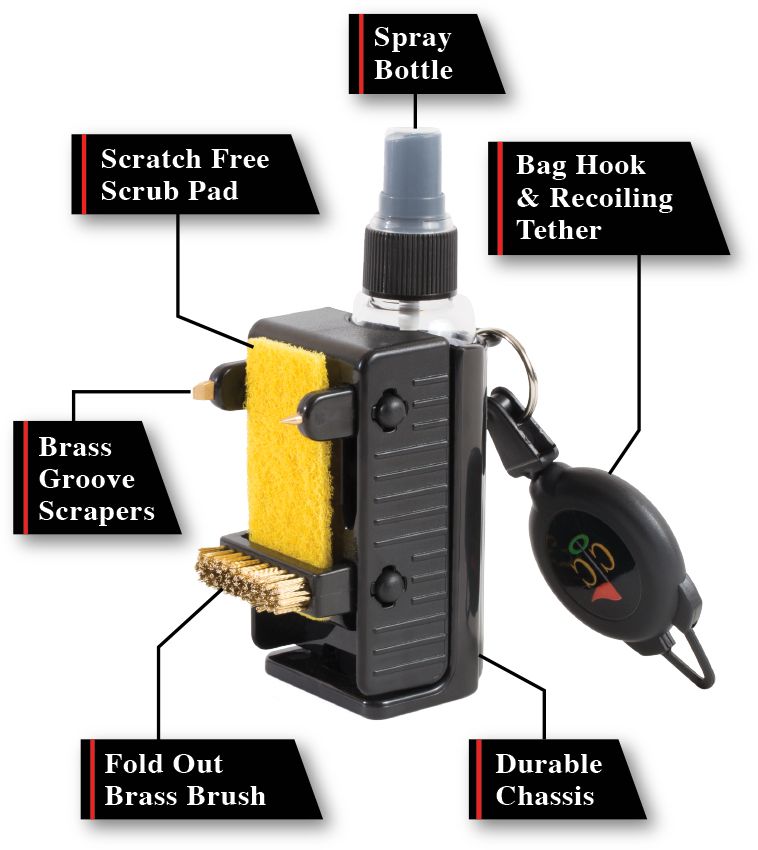 Spray Bottle

Scratch Free Scrub Pad

Bag Hook & Recoiling Tether

Brass Groove Scrapers

Fold Out Brass Brush

Durable Chassis