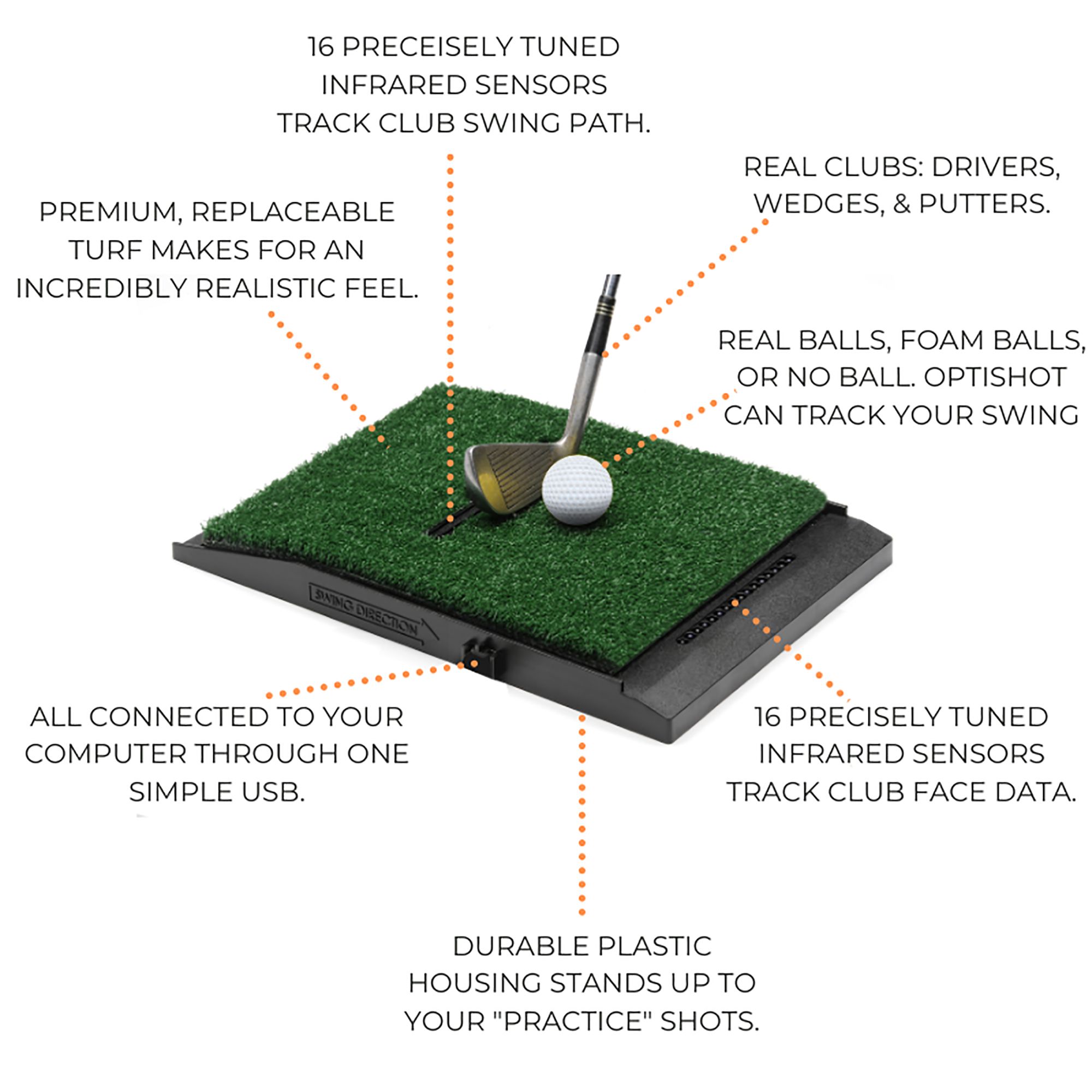 16 PRECEISELY TUNED INFRARED SENSORS TRACK CLUB SWING PATH.

PREMIUM, REPLACEABLE TURF MAKES FOR AN INCREDIBLY REALISTIC FEEL.

REAL CLUBS: DRIVERS, WEDGES, & PUTTERS.

REAL BALLS, FOAM BALLS, OR NO BALL. OPTISHOT CAN TRACK YOUR SWING

SWING DIRECTION

ALL CONNECTED TO YOUR COMPUTER THROUGH ONE SIMPLE USB.

16 PRECISELY TUNED INFRARED SENSORS TRACK CLUB FACE DATA.

DURABLE PLASTIC HOUSING STANDS UP TO YOUR "PRACTICE" SHOTS.