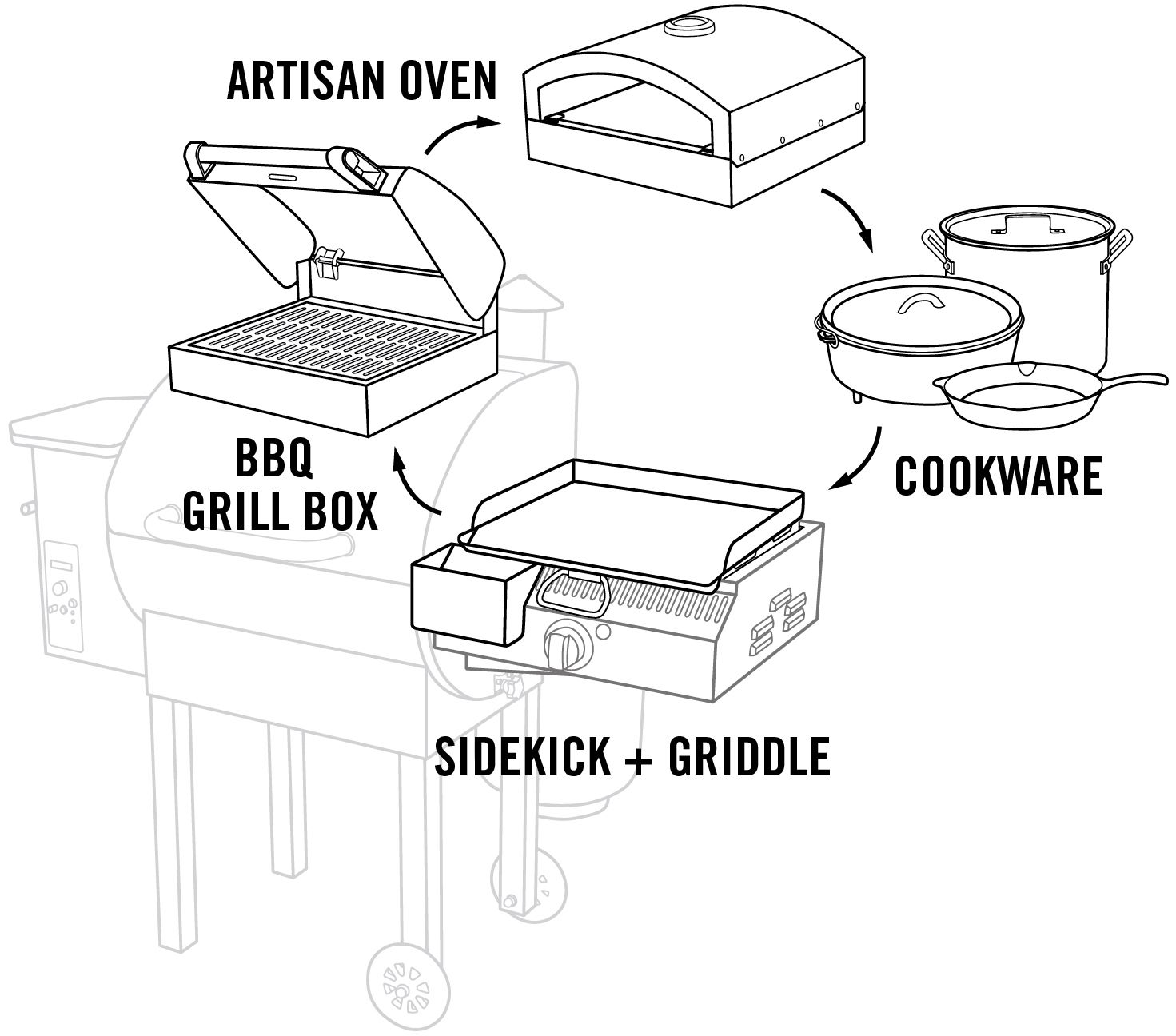 ARTISAN OVEN

BBQ
GRILL BOX

COOKWARE

SIDEKICK + GRIDDLE