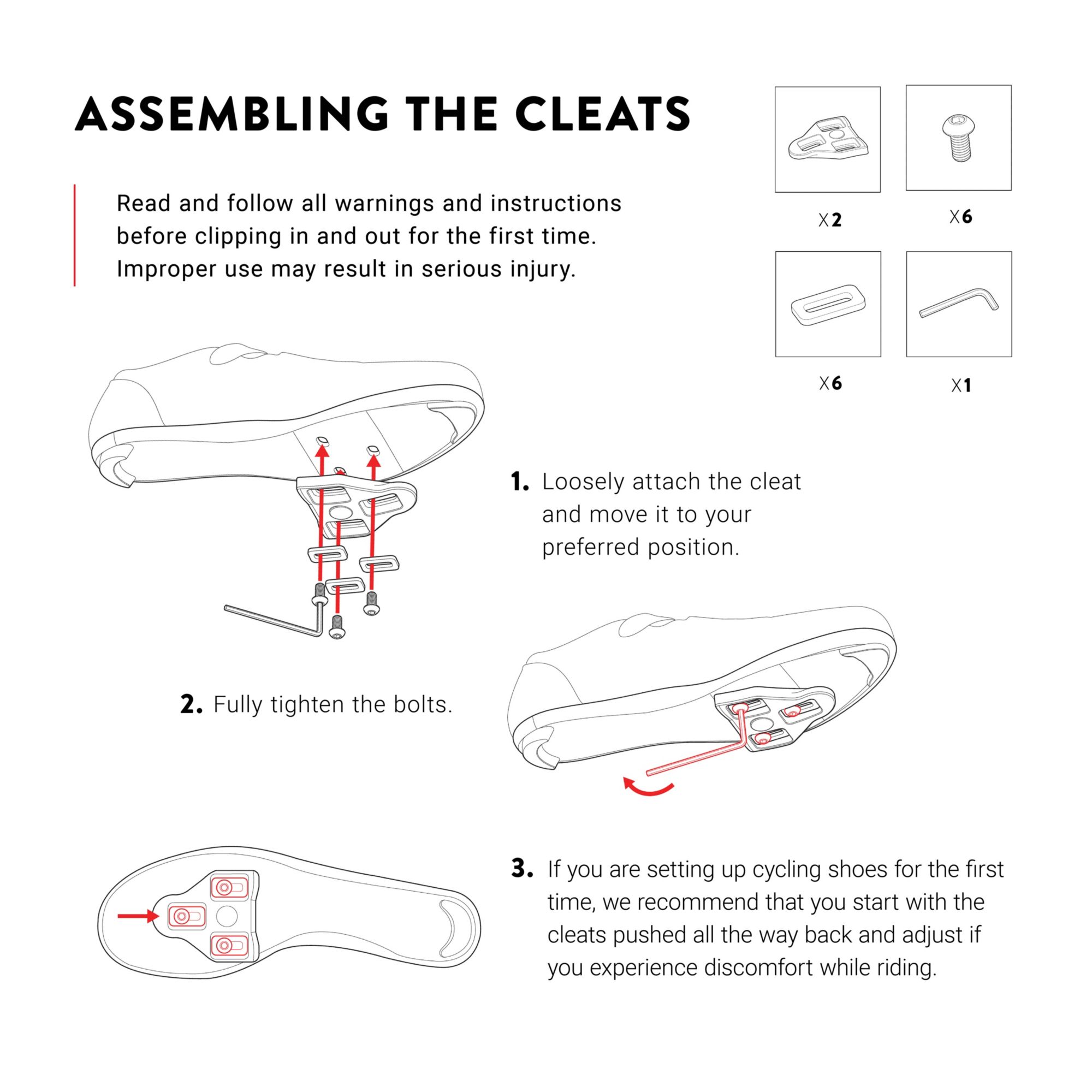 ASSEMBLING THE CLEATS

Read and follow all warnings and instructions before clipping in and out for the first time. Improper use may result in serious injury.

X2

X6

X6

X1

1. Loosely attach the cleat and move it to your preferred position.

2. Fully tighten the bolts.

3. If you are setting up cycling shoes for the first time, we recommend that you start with the cleats pushed all the way back and adjust if you experience discomfort while riding.