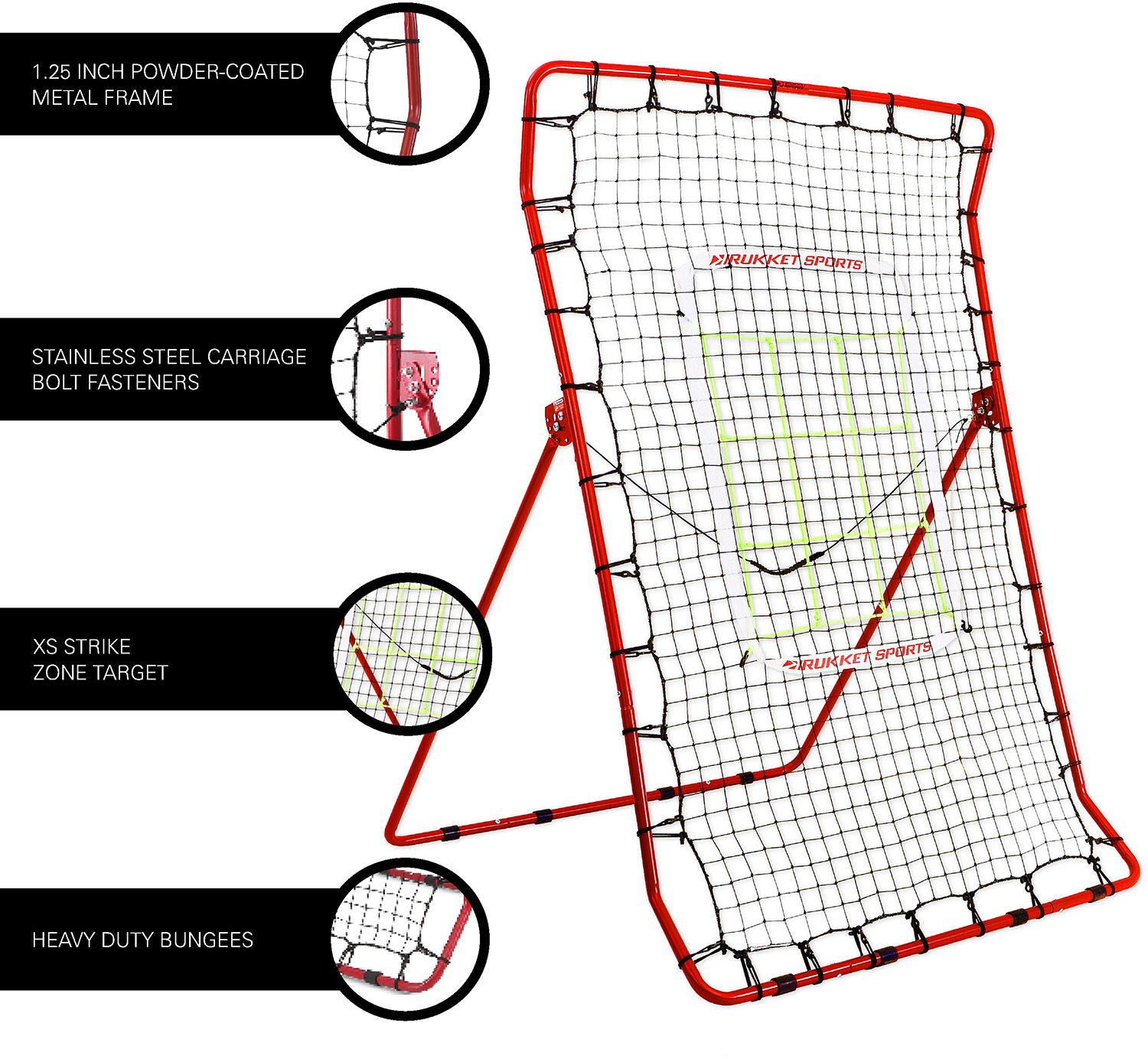 1.25 INCH POWDER-COATED METAL FRAME

STAINLESS STEEL CARRIAGE BOLT FASTENERS

XS STRIKE ZONE TARGET

HEAVY DUTY BUNGEES

RUKKET SPORTS

RUKKET SPORTS