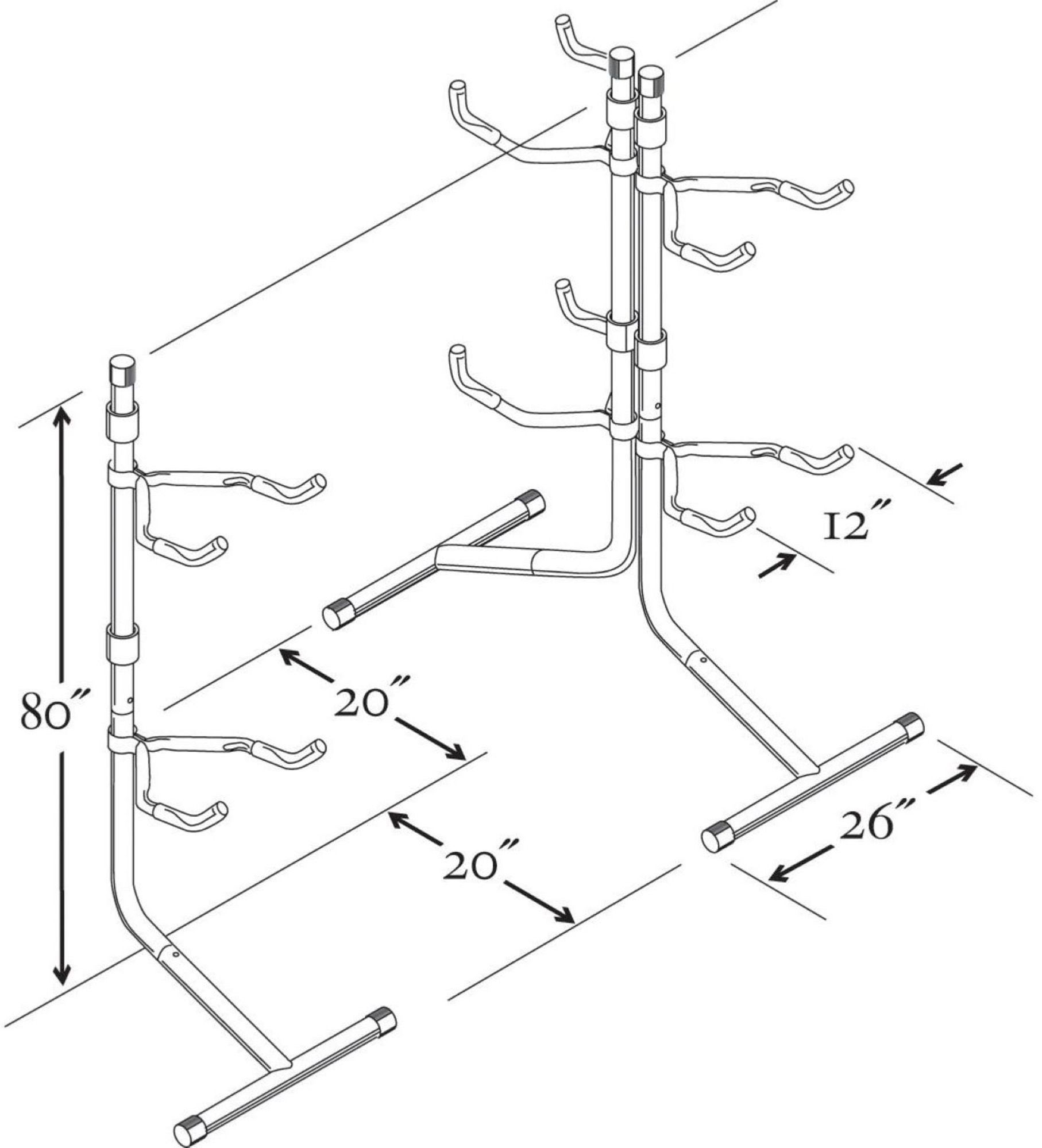 12″

80″

20″

20″

26″