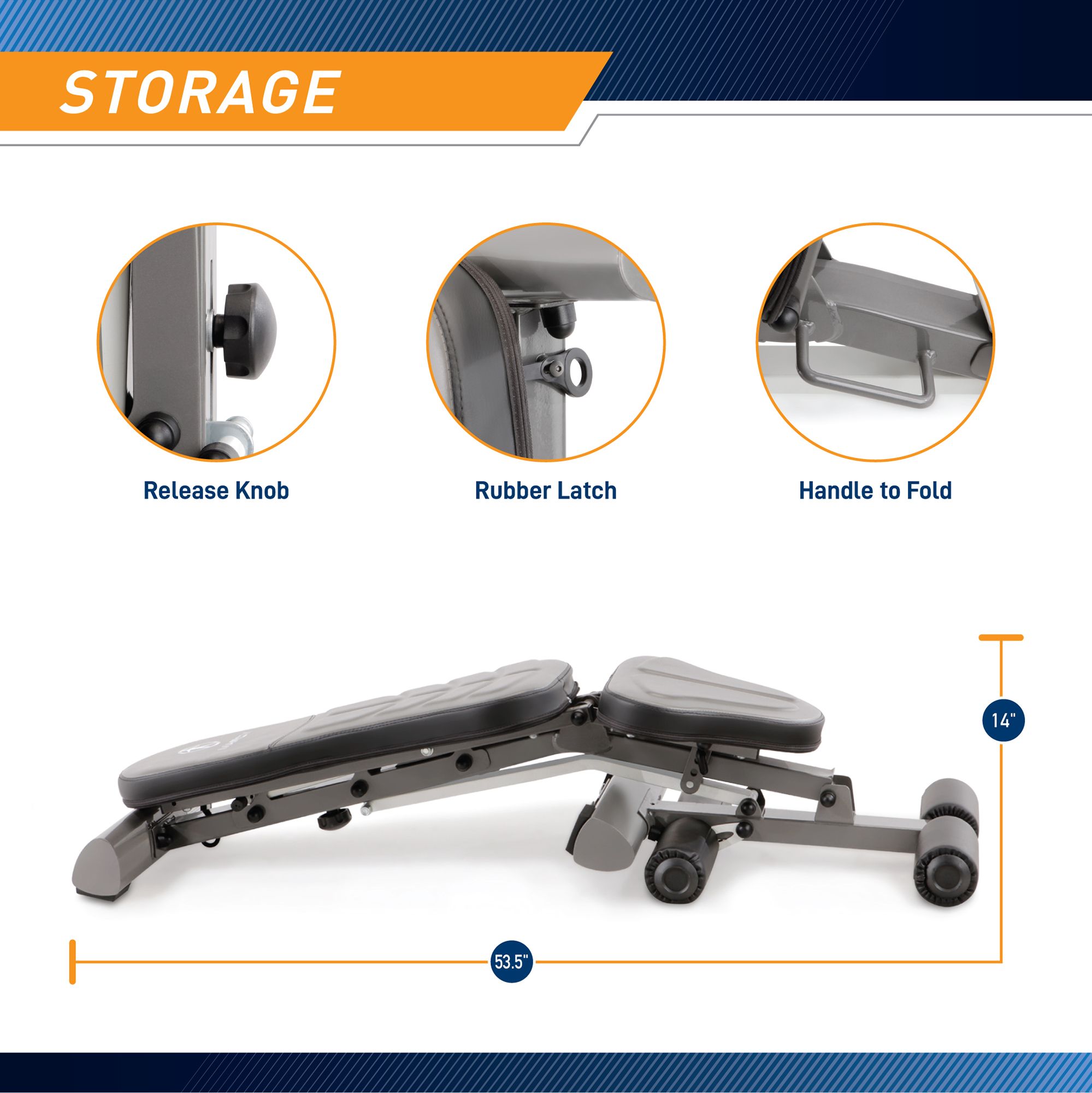 STORAGE

Release Knob

Rubber Latch

Handle to Fold

14"

53.5"