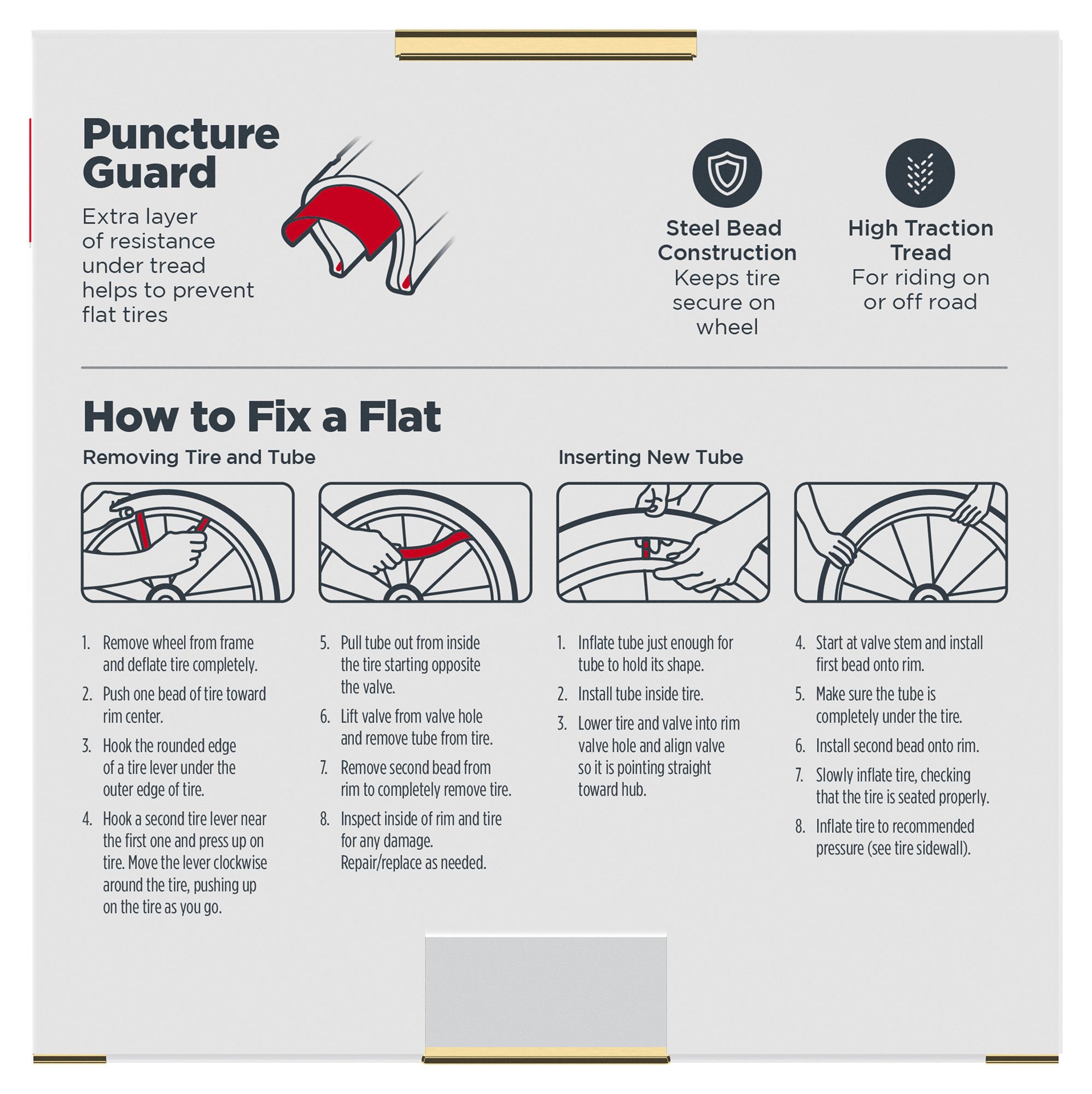 Puncture Guard

Extra layer of resistance under tread helps to prevent flat tires

Steel Bead Construction
Keeps tire secure on wheel

High Traction Tread
For riding on or off road

How to Fix a Flat

Removing Tire and Tube

1. Remove wheel from frame and deflate tire completely.
2. Push one bead of tire toward rim center.
3. Hook the rounded edge of a tire lever under the outer edge of tire.
4. Hook a second tire lever near the first one and press up on tire. Move the lever clockwise around the tire, pushing up on the tire as you go.

5. Pull tube out from inside the tire starting opposite the valve.
6. Lift valve from valve hole and remove tube from tire.
7. Remove second bead from rim to completely remove tire.
8. Inspect inside of rim and tire for any damage. Repair/replace as needed.

Inserting New Tube

1. Inflate tube just enough for tube to hold its shape.
2. Install tube inside tire.
3. Lower tire and valve into rim valve hole and align valve so it is pointing straight toward hub.

4. Start at valve stem and install first bead onto rim.
5. Make sure the tube is completely under the tire.
6. Install second bead onto rim.
7. Slowly inflate tire, checking that the tire is seated properly.
8. Inflate tire to recommended pressure (see tire sidewall).