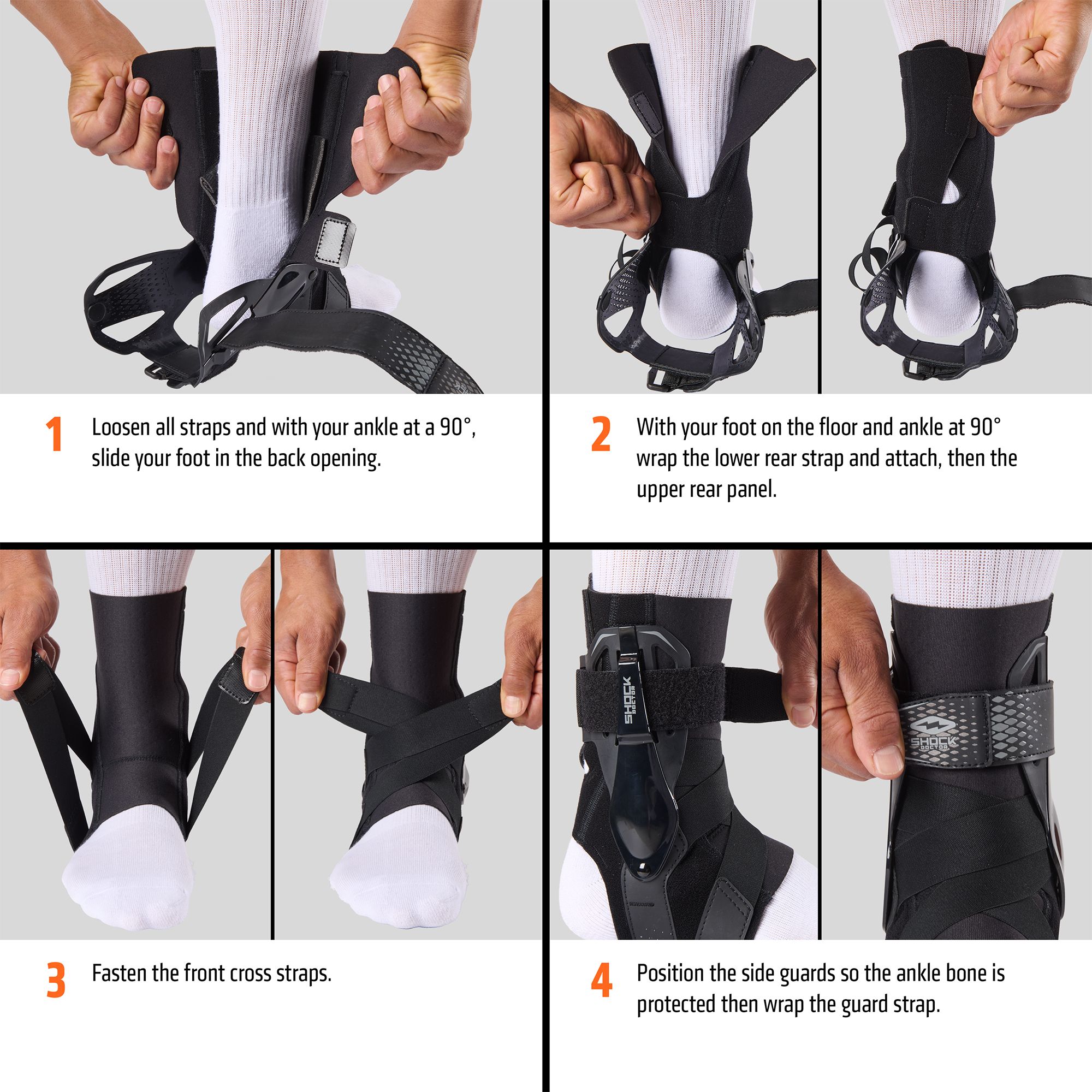 1 Loosen all straps and with your ankle at a 90°, slide your foot in the back opening.

2 With your foot on the floor and ankle at 90° wrap the lower rear strap and attach, then the upper rear panel.

SHOCK DOCTOR

SHOCK DOCTOR

3 Fasten the front cross straps.

4 Position the side guards so the ankle bone is protected then wrap the guard strap.