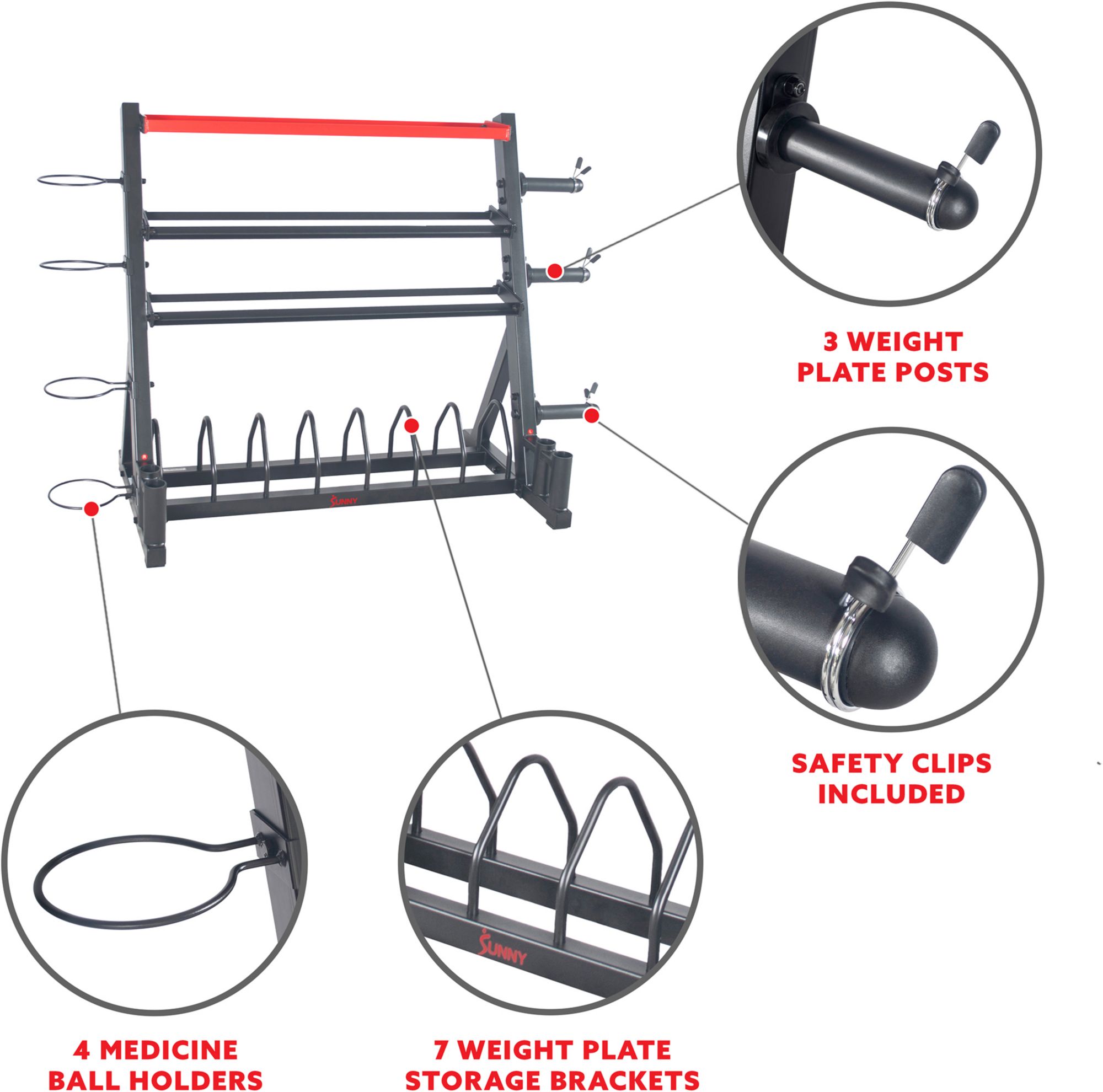 SUNNY

3 WEIGHT PLATE POSTS

SAFETY CLIPS INCLUDED

SUNNY

4 MEDICINE BALL HOLDERS

7 WEIGHT PLATE STORAGE BRACKETS