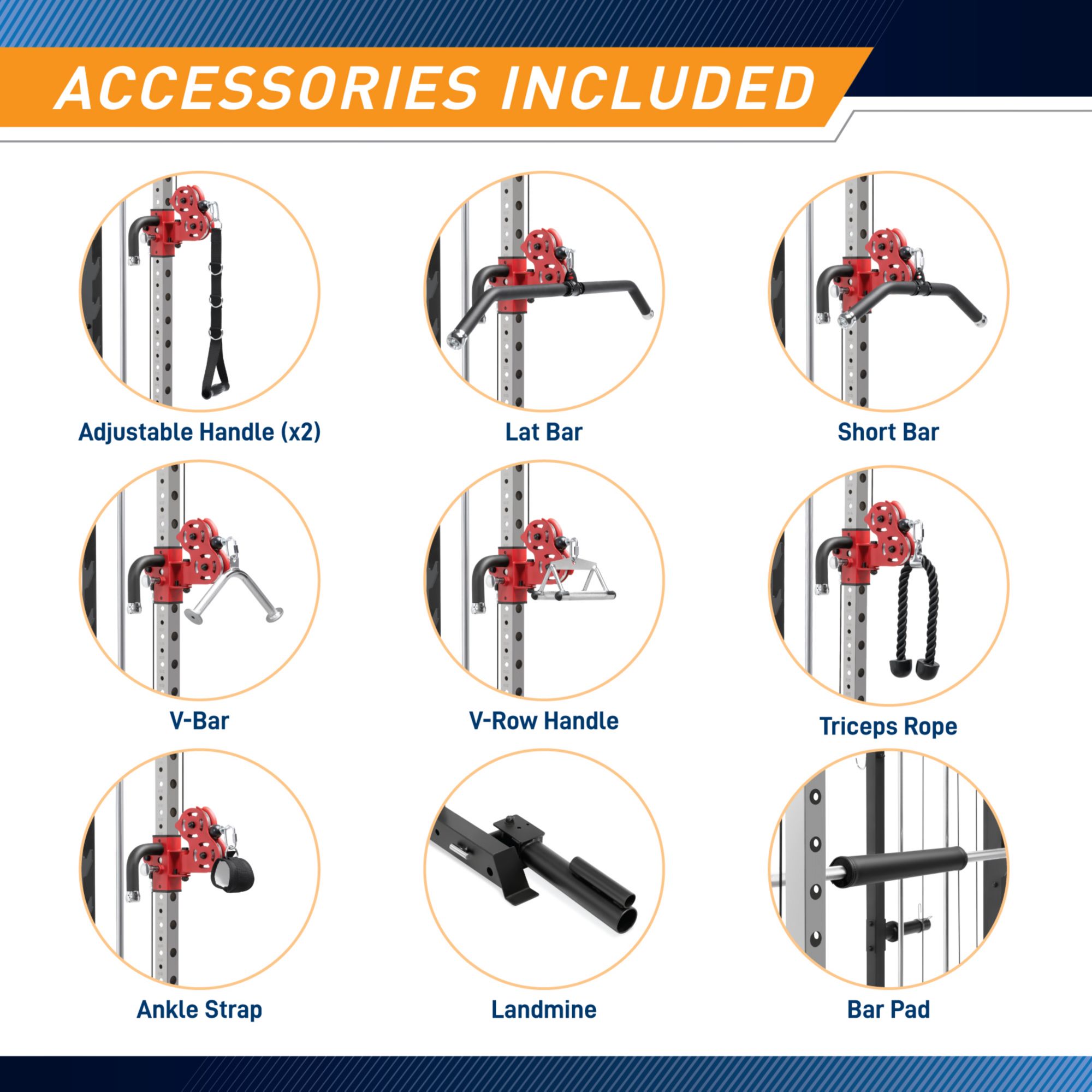 ACCESSORIES INCLUDED

Adjustable Handle (x2)

Lat Bar

Short Bar

V-Bar

V-Row Handle

Triceps Rope

Ankle Strap

Landmine

Bar Pad