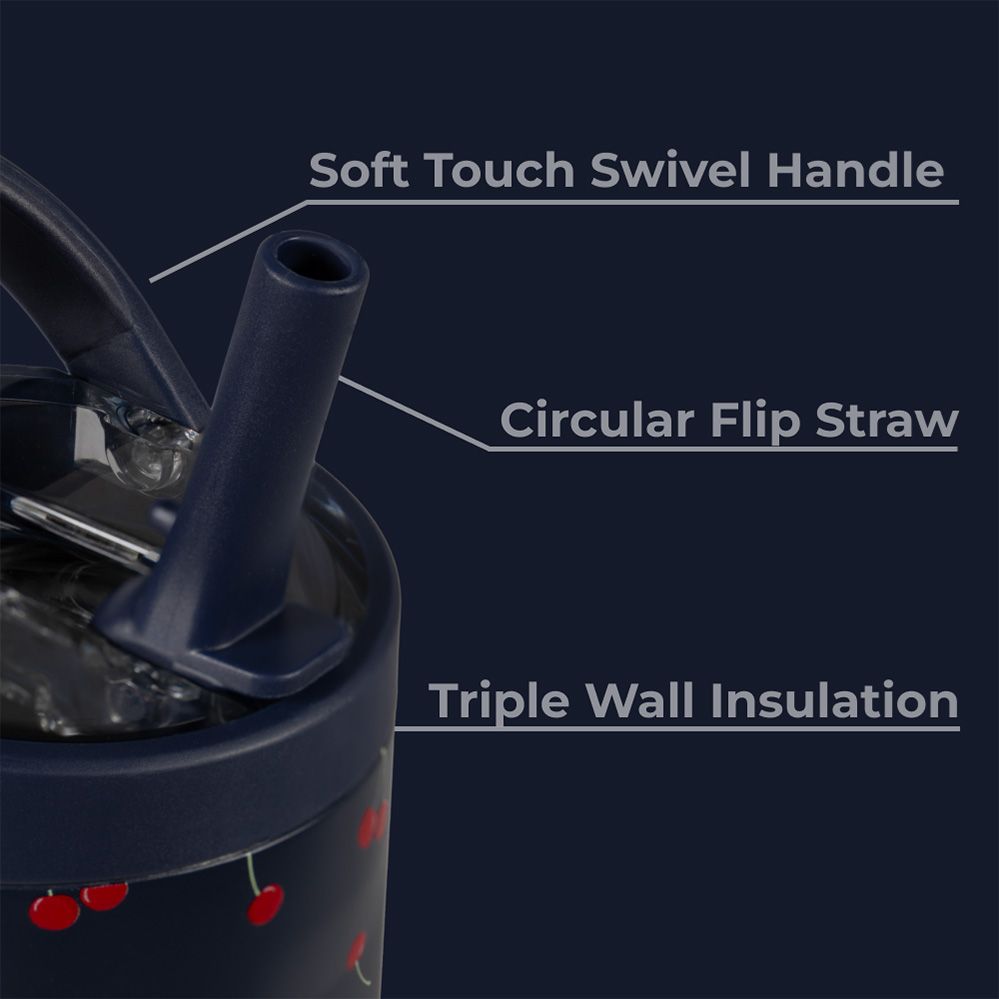 Soft Touch Swivel Handle

Circular Flip Straw

Triple Wall Insulation