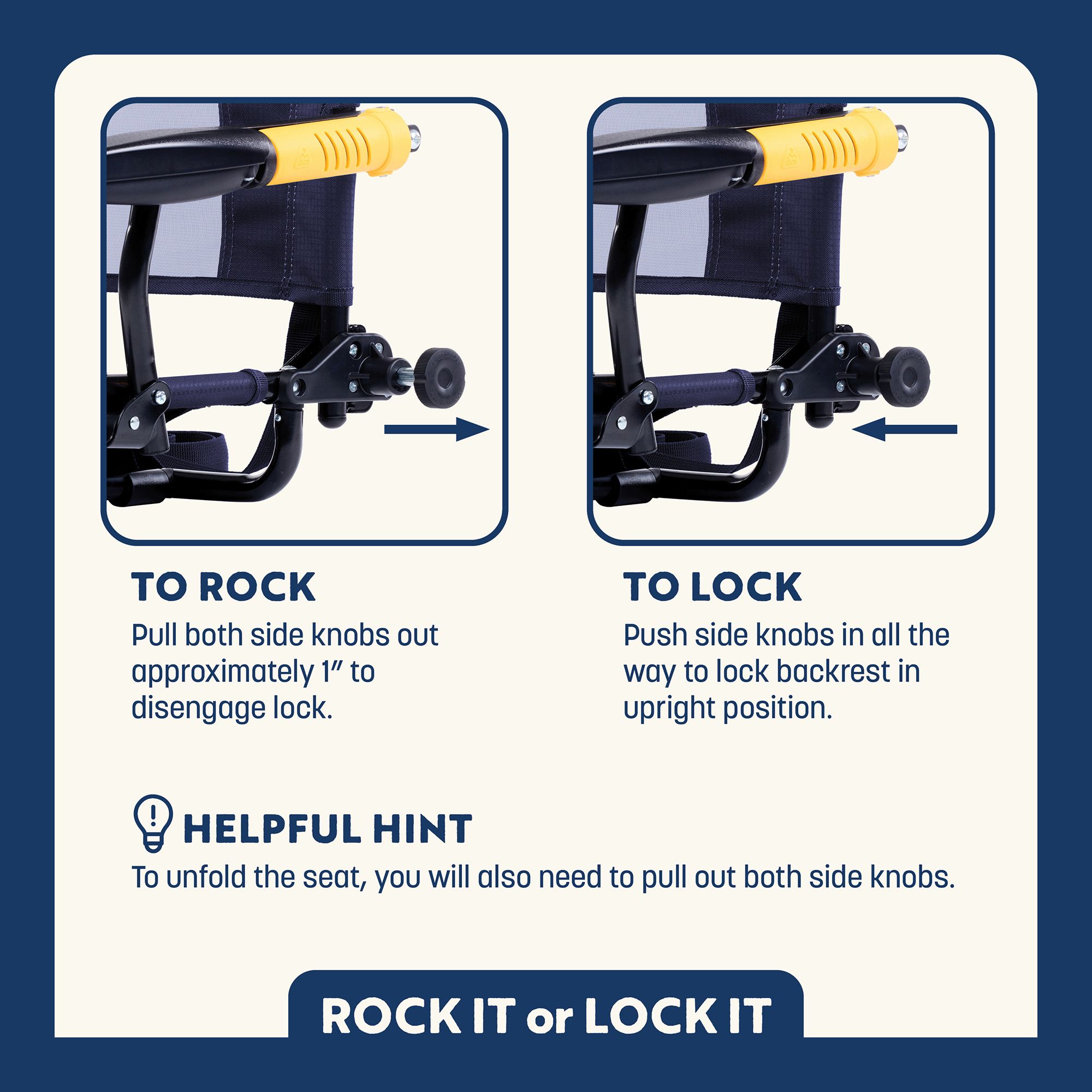 TO ROCK
Pull both side knobs out approximately 1″ to disengage lock.

TO LOCK
Push side knobs in all the way to lock backrest in upright position.

HELPFUL HINT
To unfold the seat, you will also need to pull out both side knobs.

ROCK IT or LOCK IT