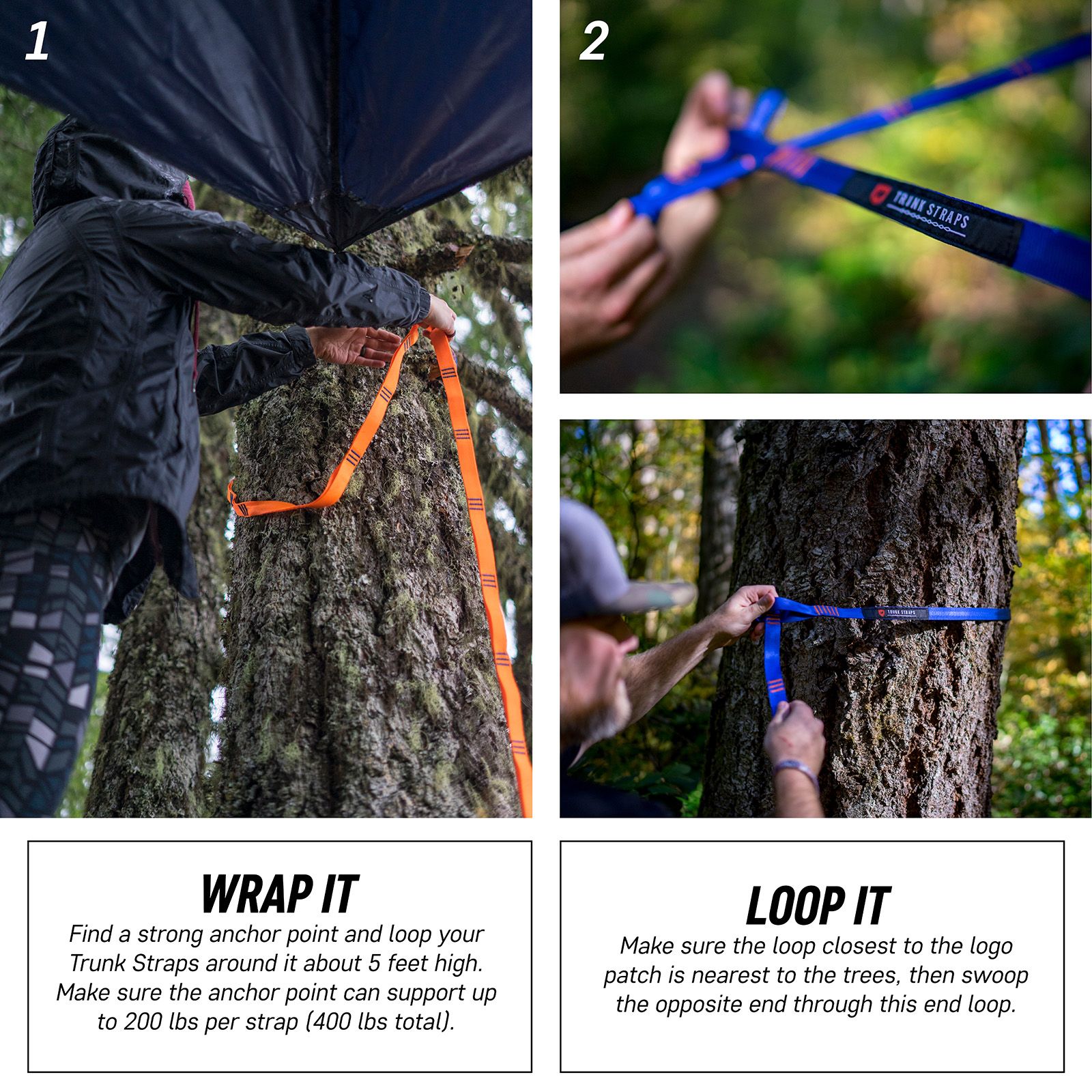 1

2

TRUNK STRAPS

TRUNK STRAPS

WRAP IT

Find a strong anchor point and loop your Trunk Straps around it about 5 feet high. Make sure the anchor point can support up to 200 lbs per strap (400 lbs total).

LOOP IT

Make sure the loop closest to the logo patch is nearest to the trees, then swoop the opposite end through this end loop.