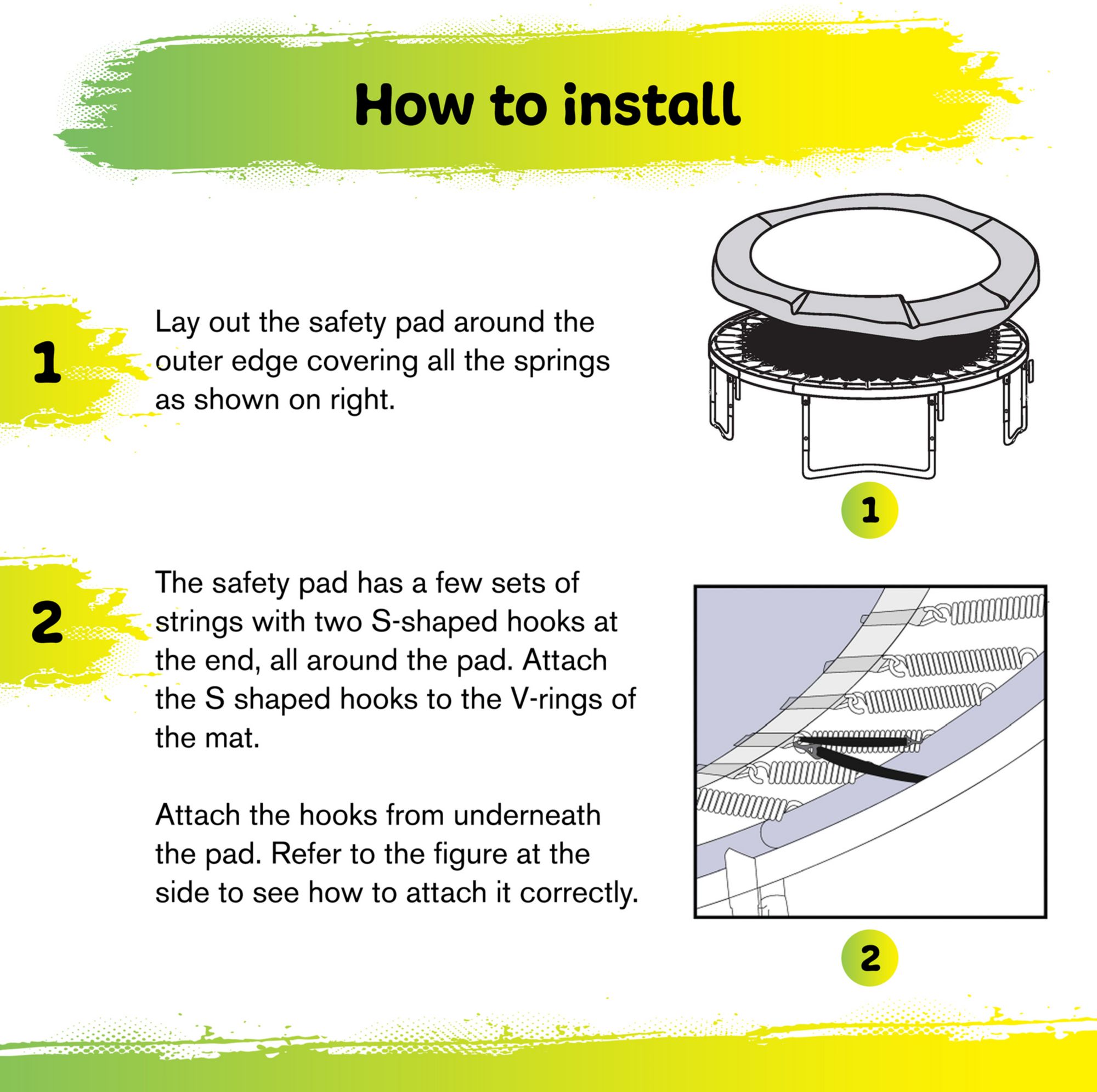 How to install

1

Lay out the safety pad around the outer edge covering all the springs as shown on right.

1

2

The safety pad has a few sets of strings with two S-shaped hooks at the end, all around the pad. Attach the S shaped hooks to the V-rings of the mat.

Attach the hooks from underneath the pad. Refer to the figure at the side to see how to attach it correctly.

2