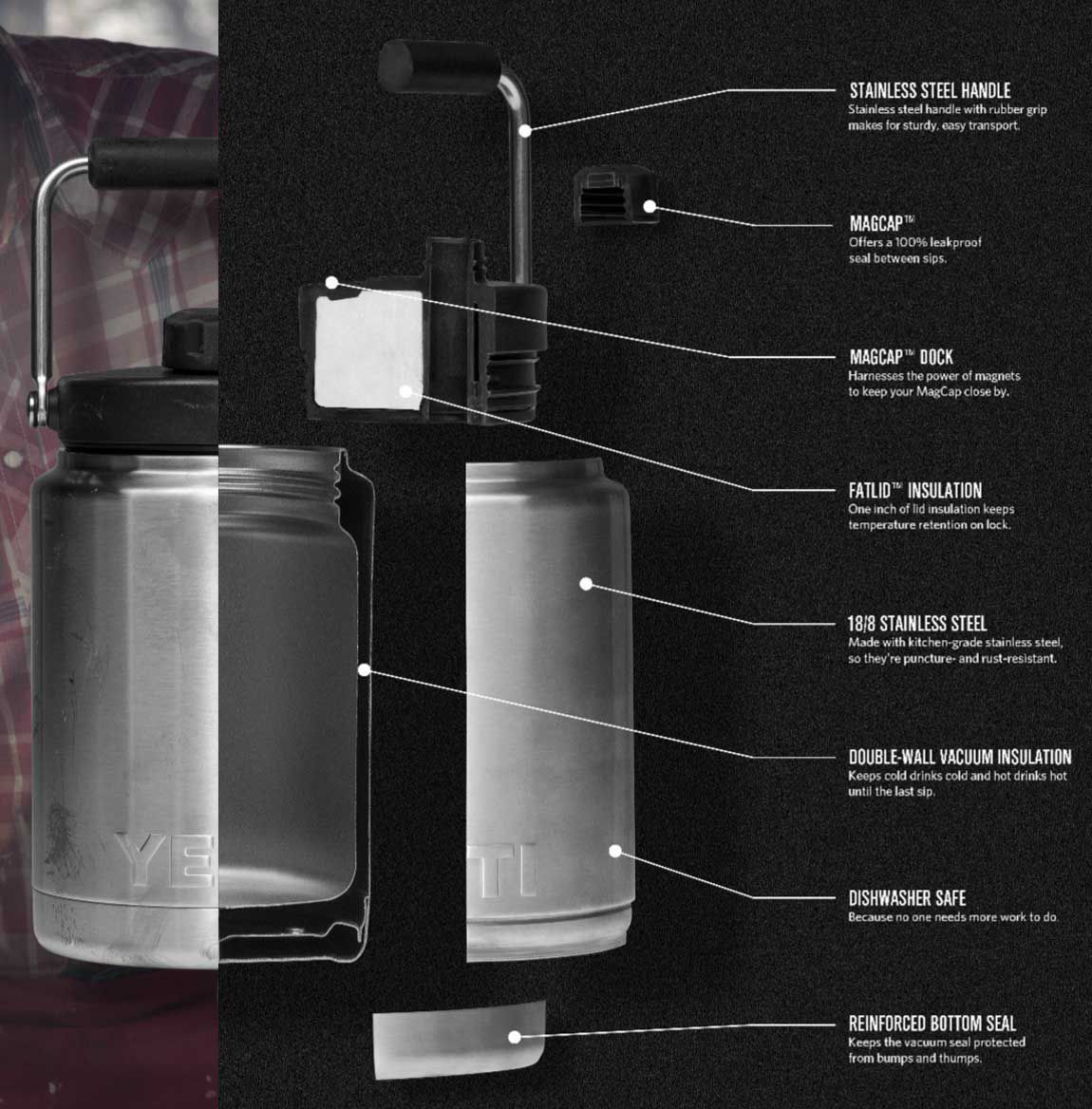 STAINLESS STEEL HANDLE
Stainless steel handle with rubber grip makes for sturdy, easy transport.

MAGCAP™
Offers a 100% leakproof seal between sips.

MAGCAP™ DOCK
Harnesses the power of magnets to keep your MagCap close by.

FATLID™ INSULATION
One inch of lid insulation keeps temperature retention on lock.

18/8 STAINLESS STEEL
Made with kitchen-grade stainless steel, so they're puncture- and rust-resistant.

DOUBLE-WALL VACUUM INSULATION
Keeps cold drinks cold and hot drinks hot until the last sip.

DISHWASHER SAFE
Because no one needs more work to do.

REINFORCED BOTTOM SEAL
Keeps the vacuum seal protected from bumps and thumps.

YE

TI